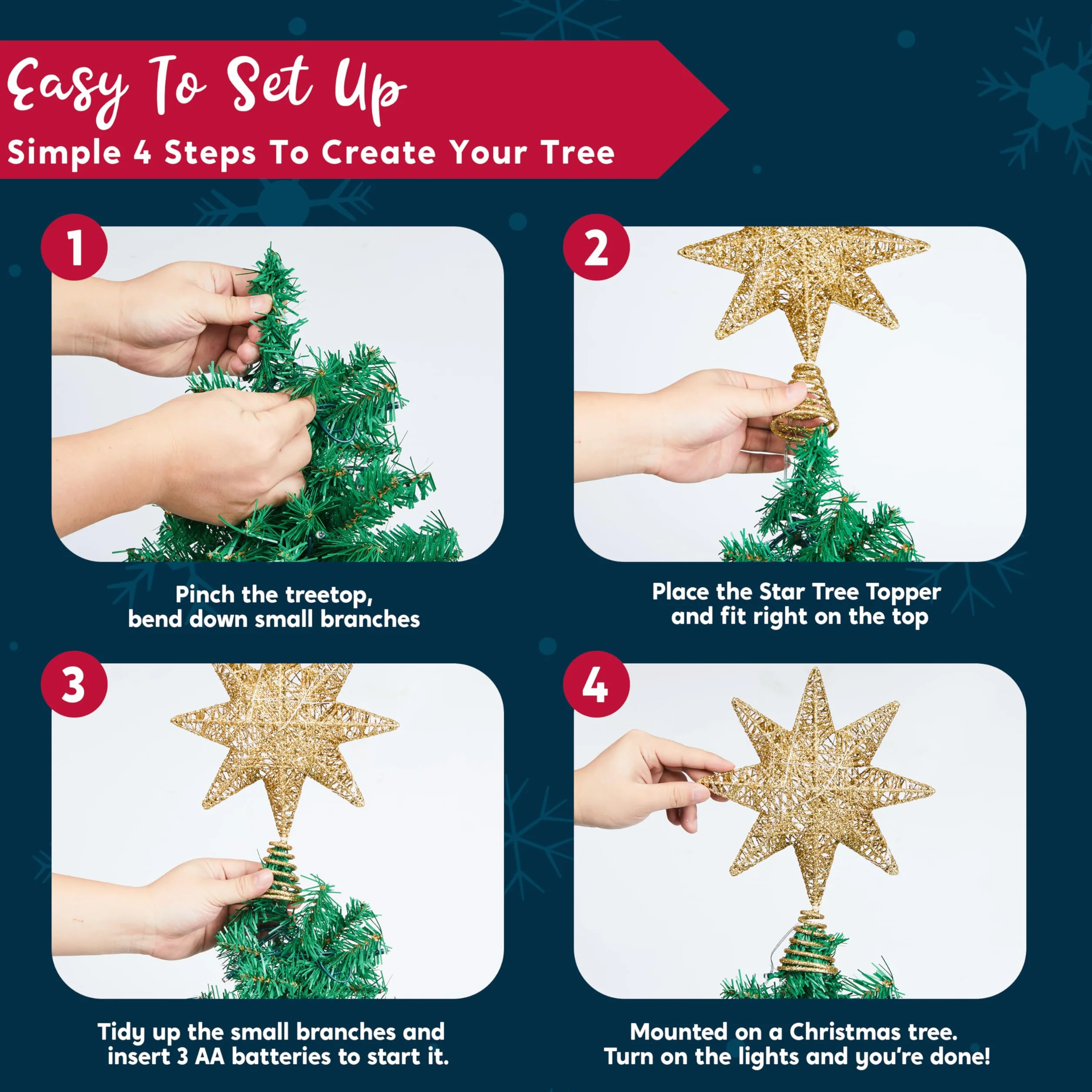 Easy To Set Up

Simple 4 Steps To Create Your Tree

1

Pinch the treetop, bend down small branches

2

Place the Star Tree Topper and fit right on the top

3

Tidy up the small branches and insert 3 AA batteries to start it.

4

Mounted on a Christmas tree. Turn on the lights and you're done!