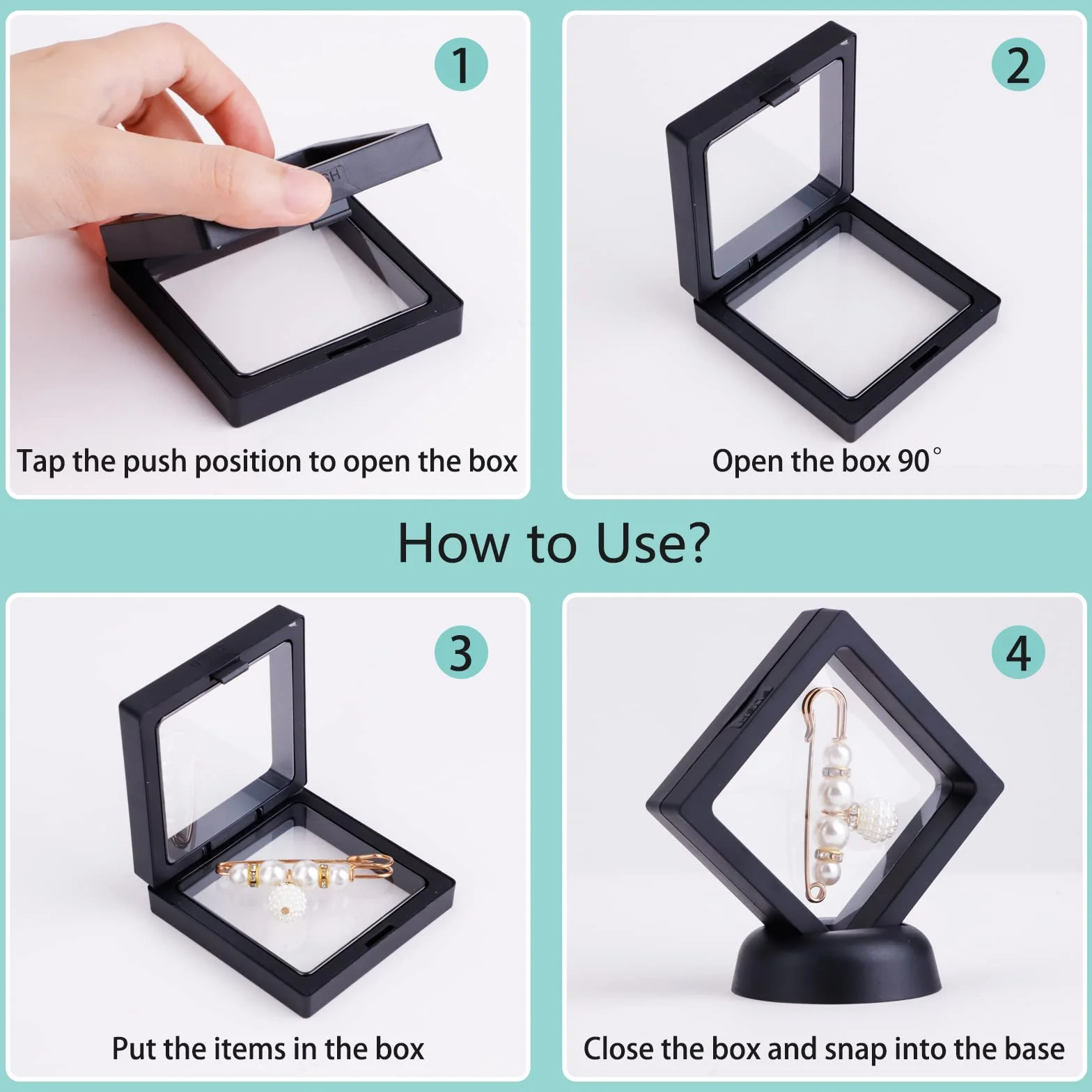 1

Tap the push position to open the box

2

Open the box 90°

How to Use?

3

Put the items in the box

4

Close the box and snap into the base