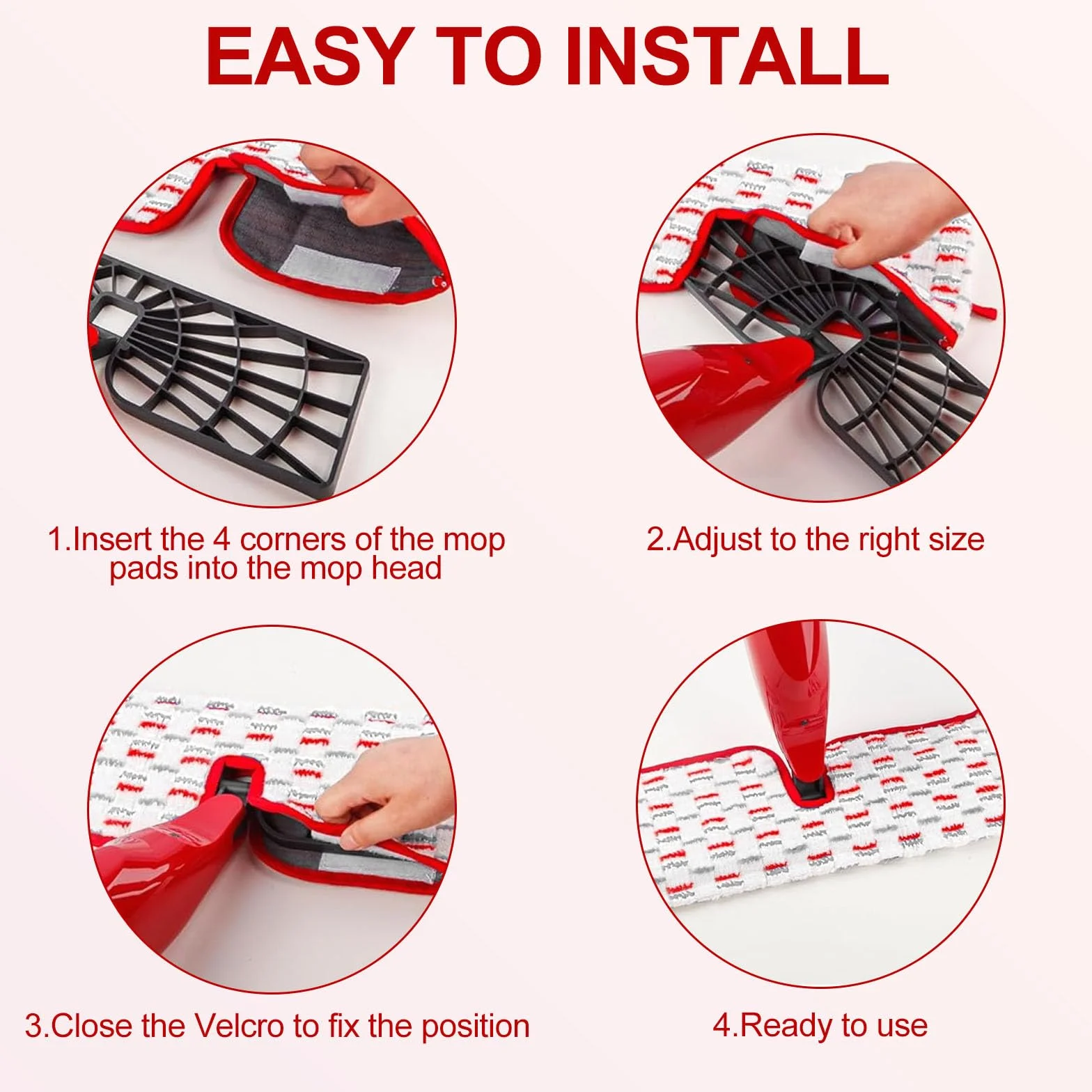 EASY TO INSTALL

1.Insert the 4 corners of the mop pads into the mop head

2.Adjust to the right size

3.Close the Velcro to fix the position

4.Ready to use