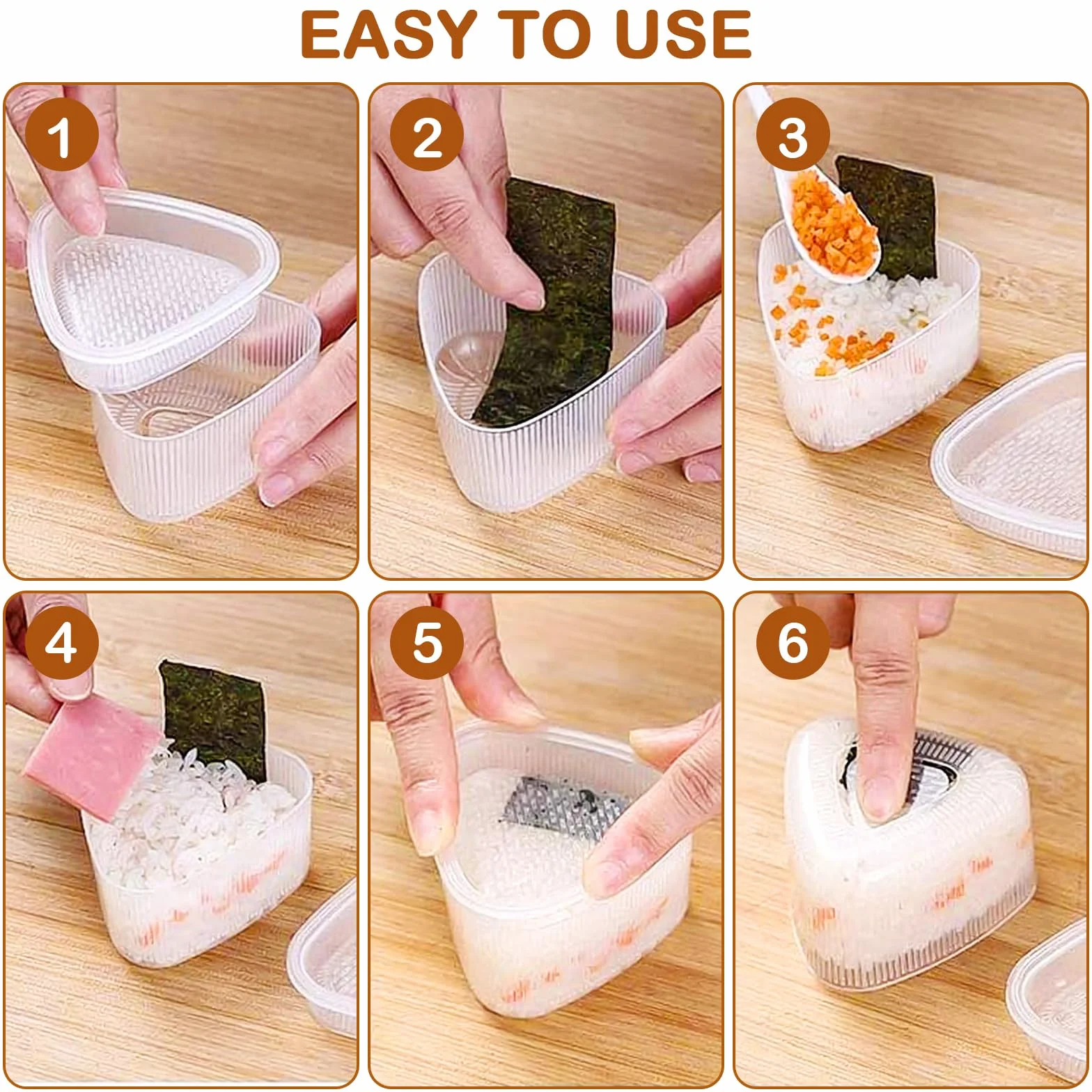 EASY TO USE

1

2

3

4

5

6