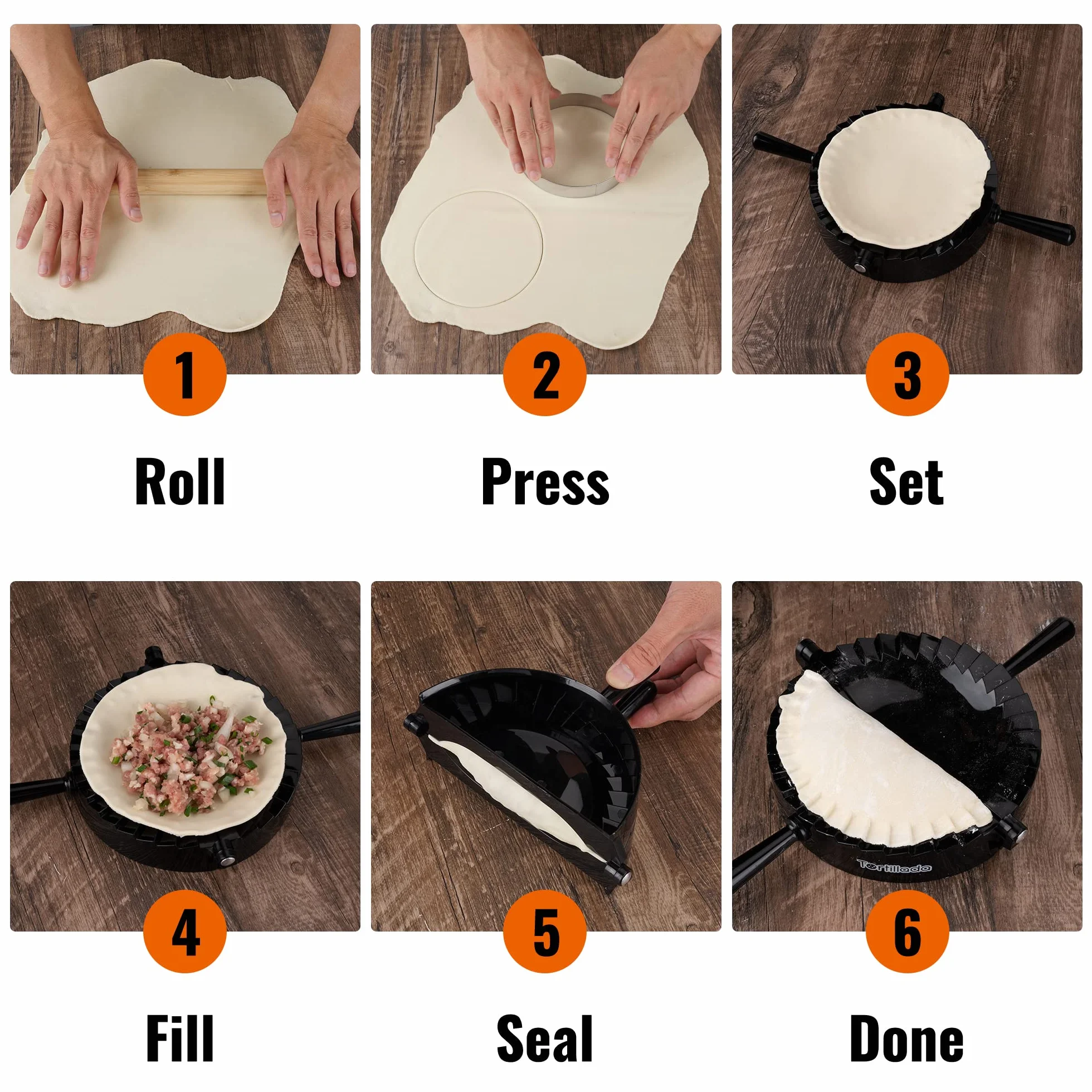 1

Roll

2

Press

3

Set

4

Fill

5

Seal

Tortillada

6

Done