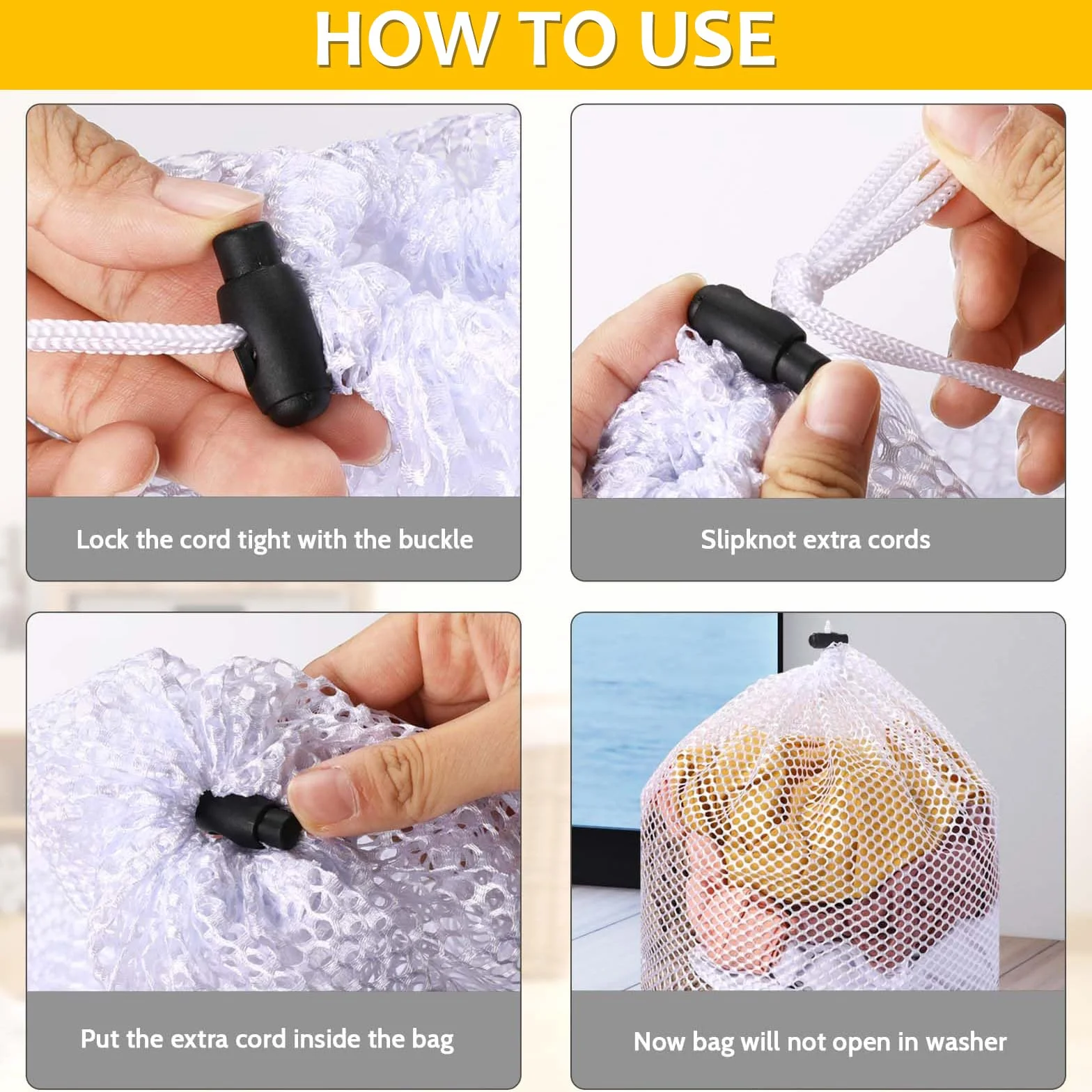 HOW TO USE

Lock the cord tight with the buckle

Slipknot extra cords

Put the extra cord inside the bag

Now bag will not open in washer