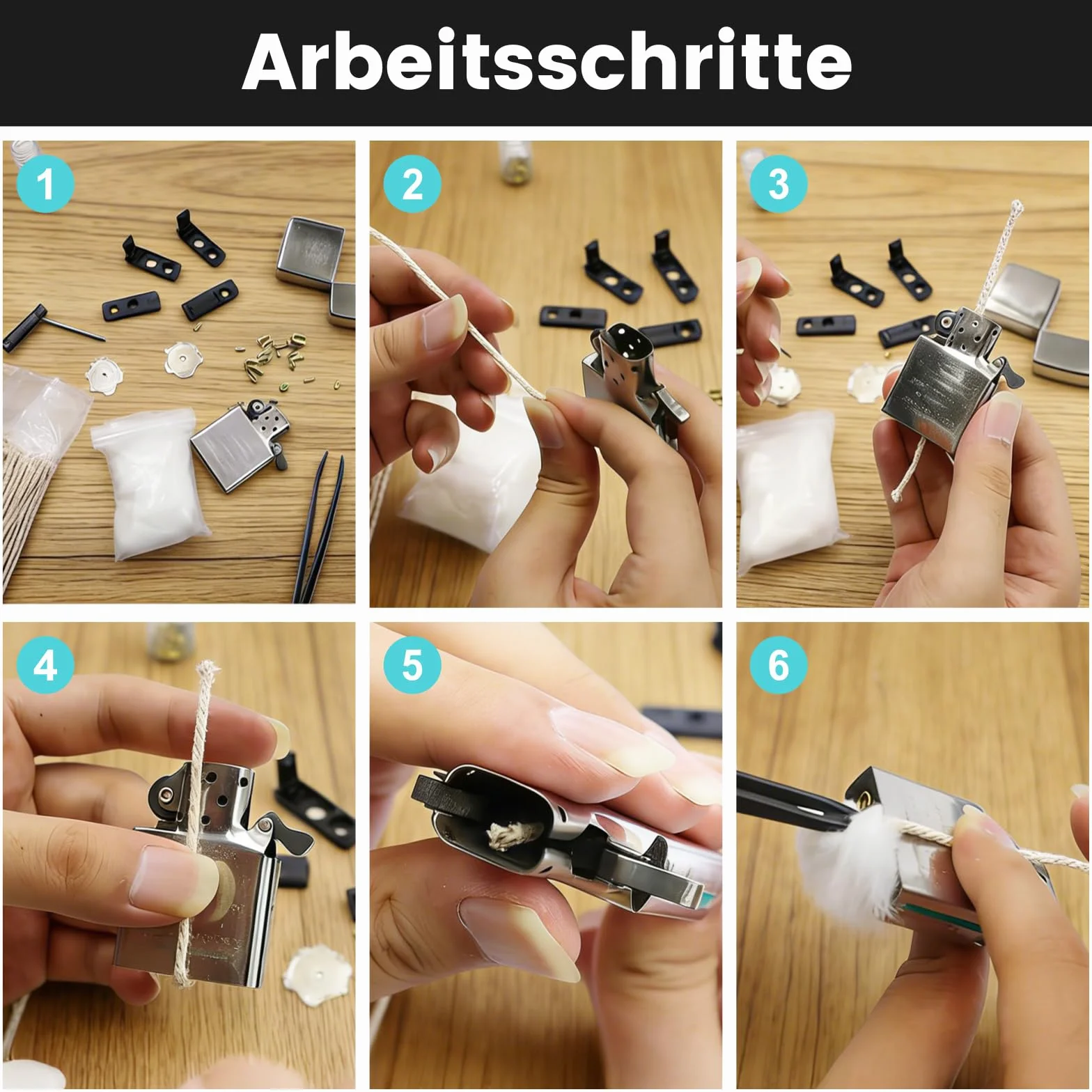 Arbeitsschritte

1

2

3

4

5

6