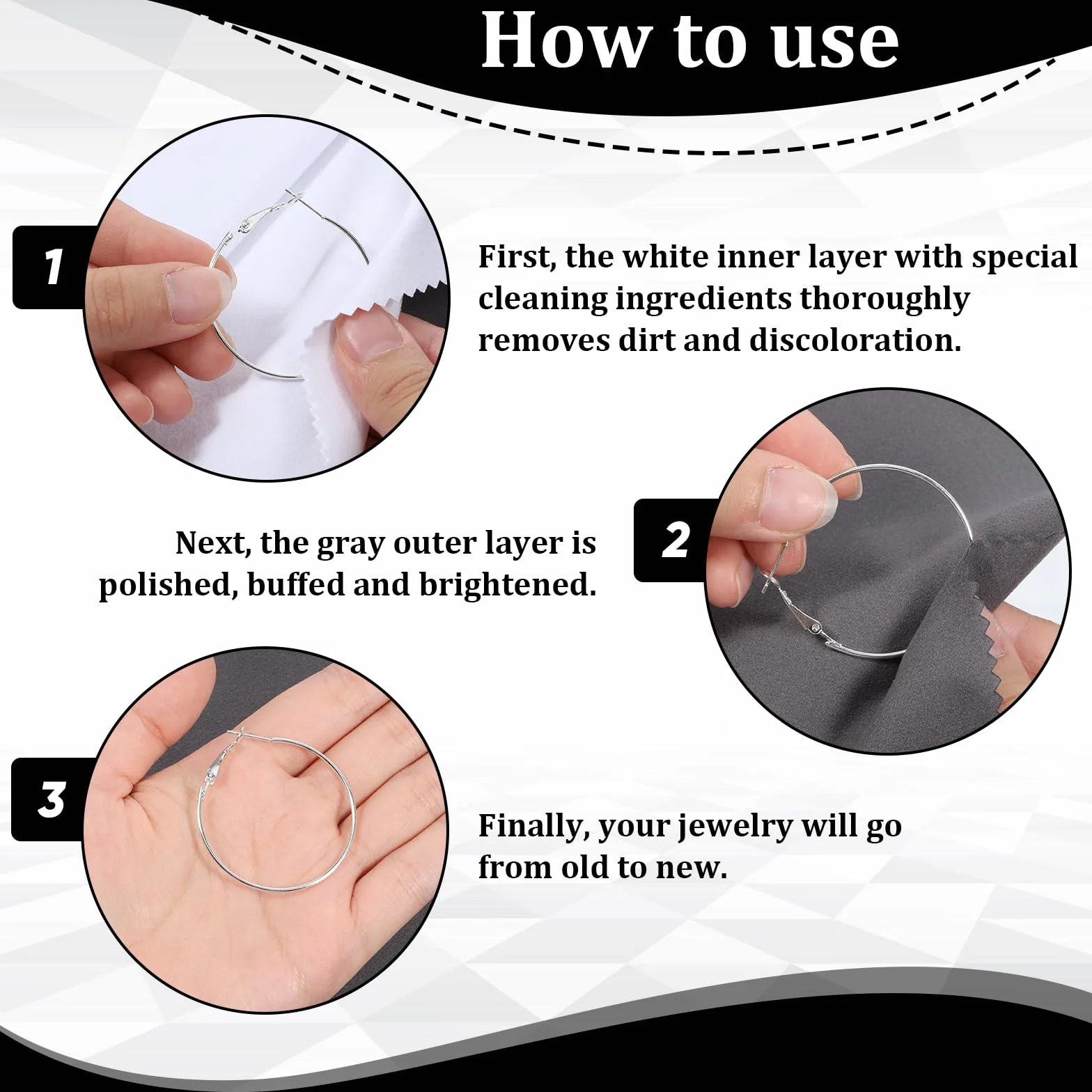 How to use

1

First, the white inner layer with special cleaning ingredients thoroughly removes dirt and discoloration.

Next, the gray outer layer is polished, buffed and brightened.

2

3

Finally, your jewelry will go from old to new.