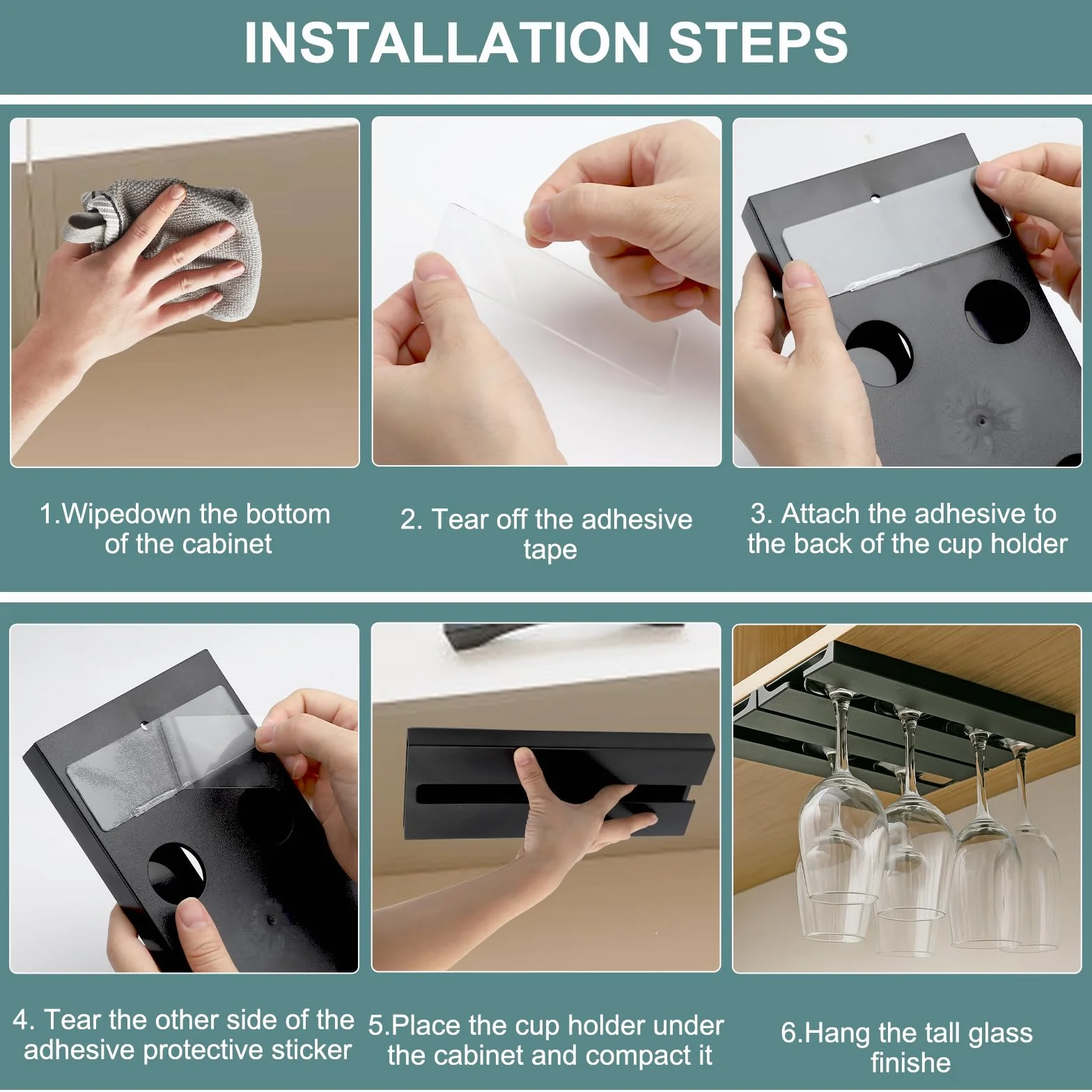 INSTALLATION STEPS

1.Wipedown the bottom of the cabinet

2. Tear off the adhesive tape

3. Attach the adhesive to the back of the cup holder

4. Tear the other side of the adhesive protective sticker

5.Place the cup holder under the cabinet and compact it

6.Hang the tall glass finishe