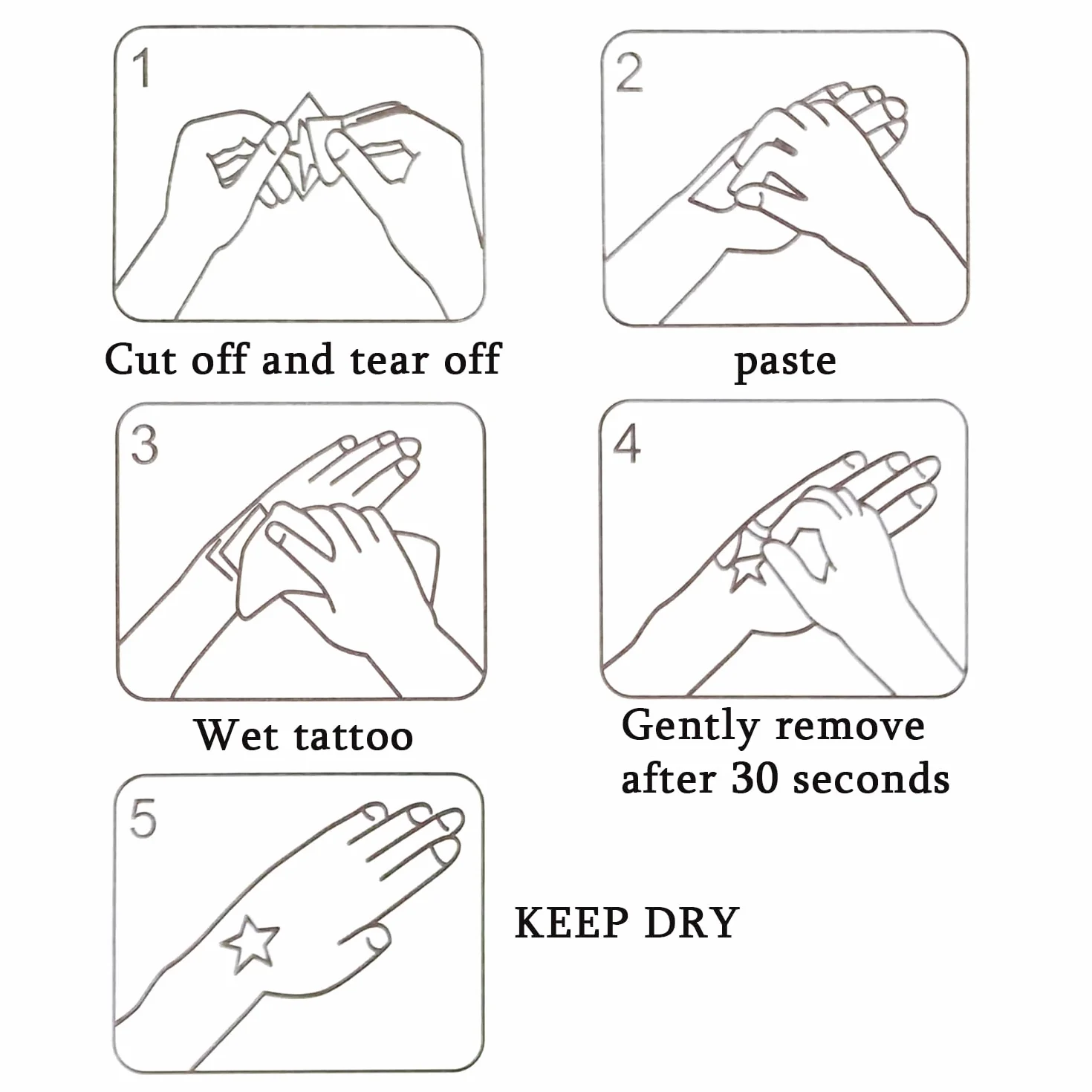 1

Cut off and tear off

2

paste

3

Wet tattoo

4

Gently remove after 30 seconds

5

KEEP DRY