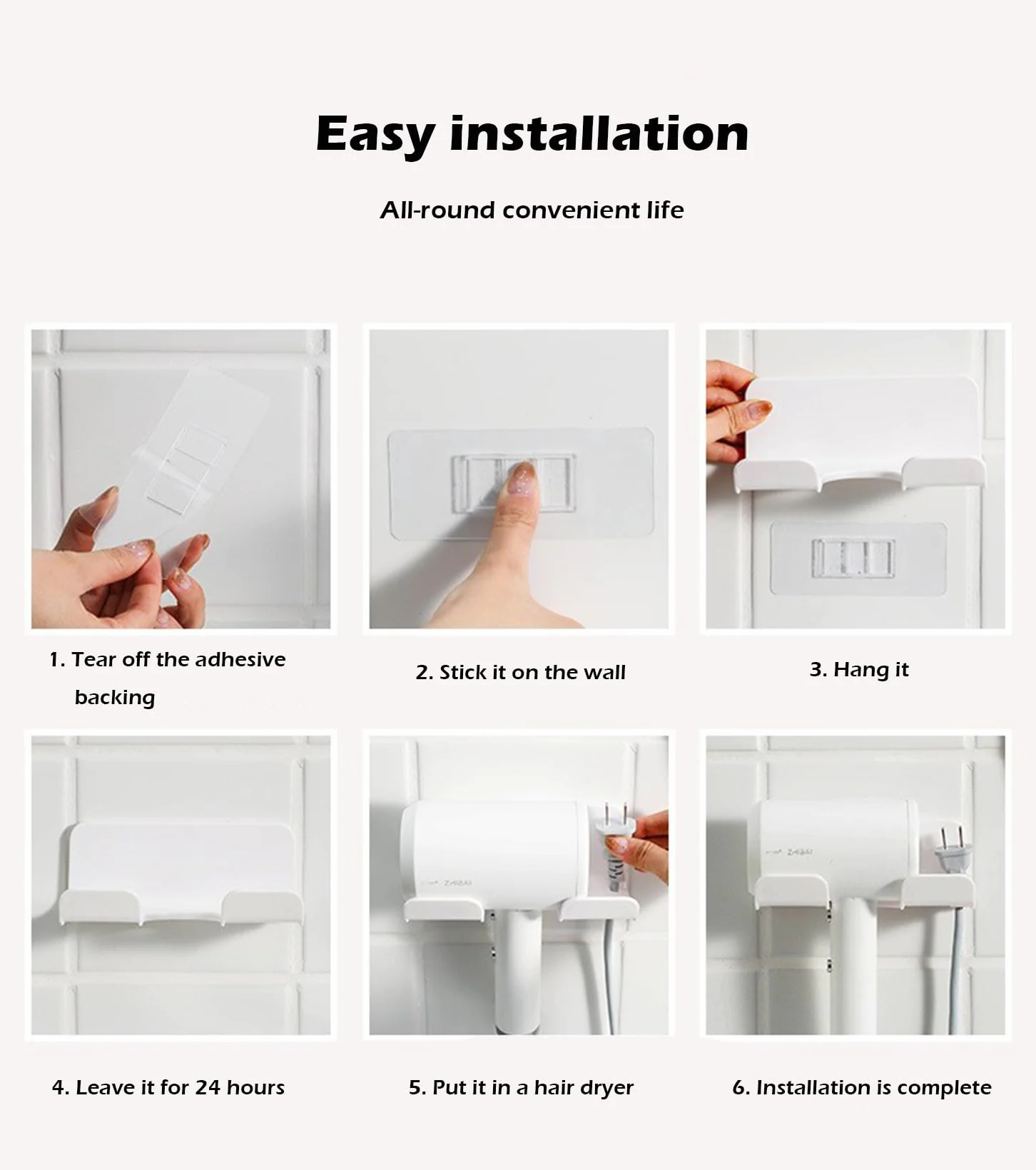 Easy installation

All-round convenient life

1. Tear off the adhesive backing

2. Stick it on the wall

3. Hang it

4. Leave it for 24 hours

5. Put it in a hair dryer

6. Installation is complete