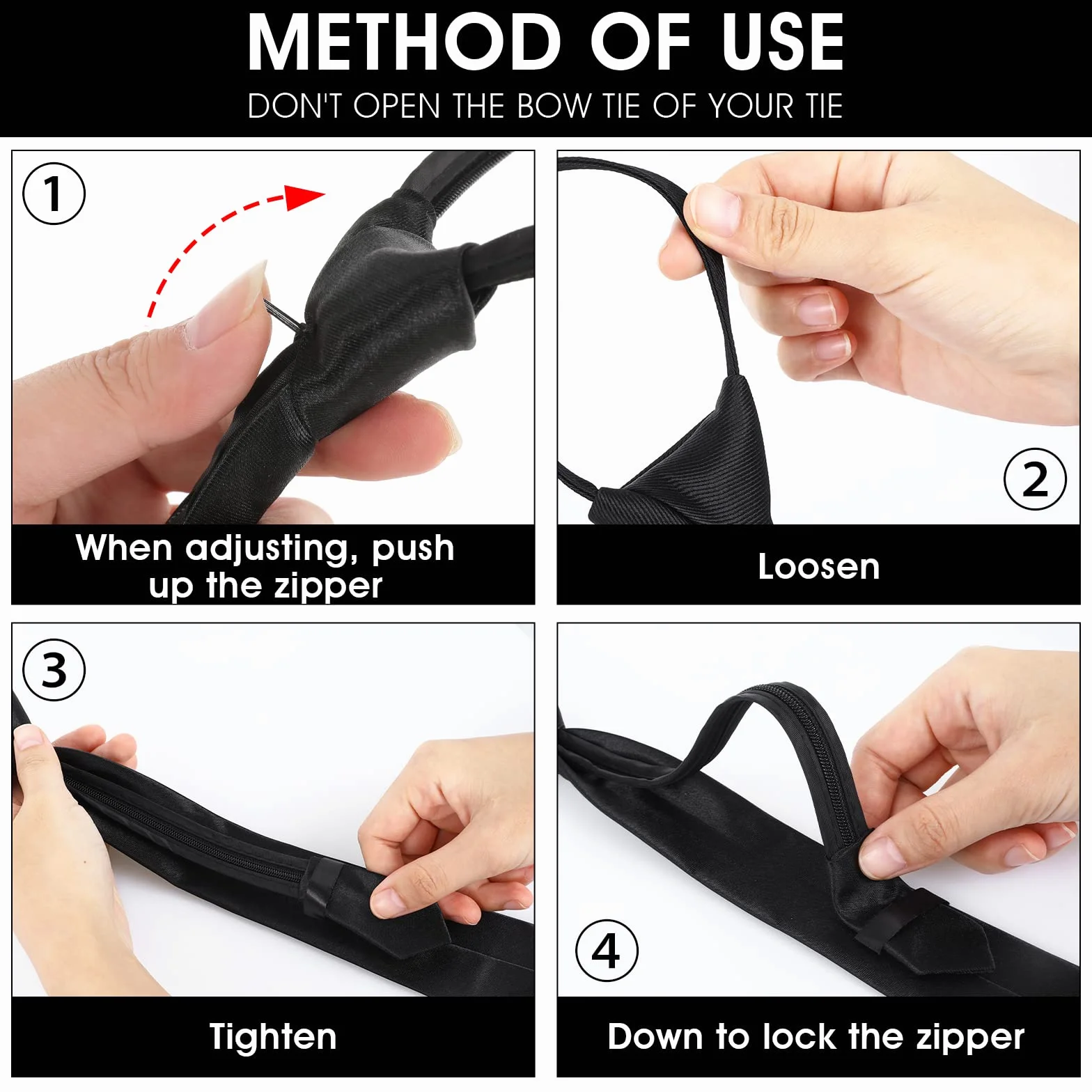 METHOD OF USE

DON'T OPEN THE BOW TIE OF YOUR TIE

1

When adjusting, push up the zipper

2

Loosen

3

Tighten

4

Down to lock the zipper