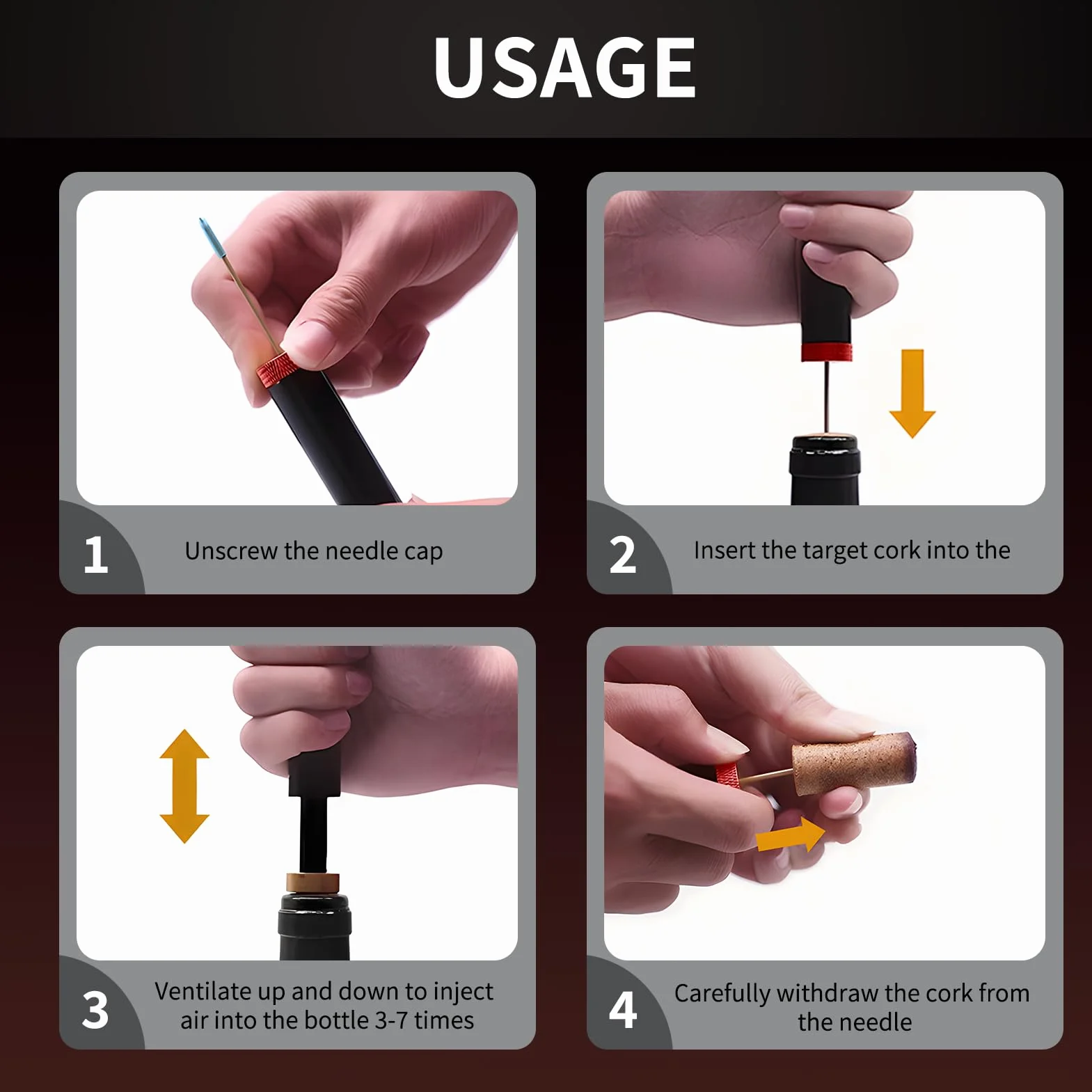 USAGE

1 Unscrew the needle cap

2 Insert the target cork into the

3 Ventilate up and down to inject air into the bottle 3-7 times

4 Carefully withdraw the cork from the needle