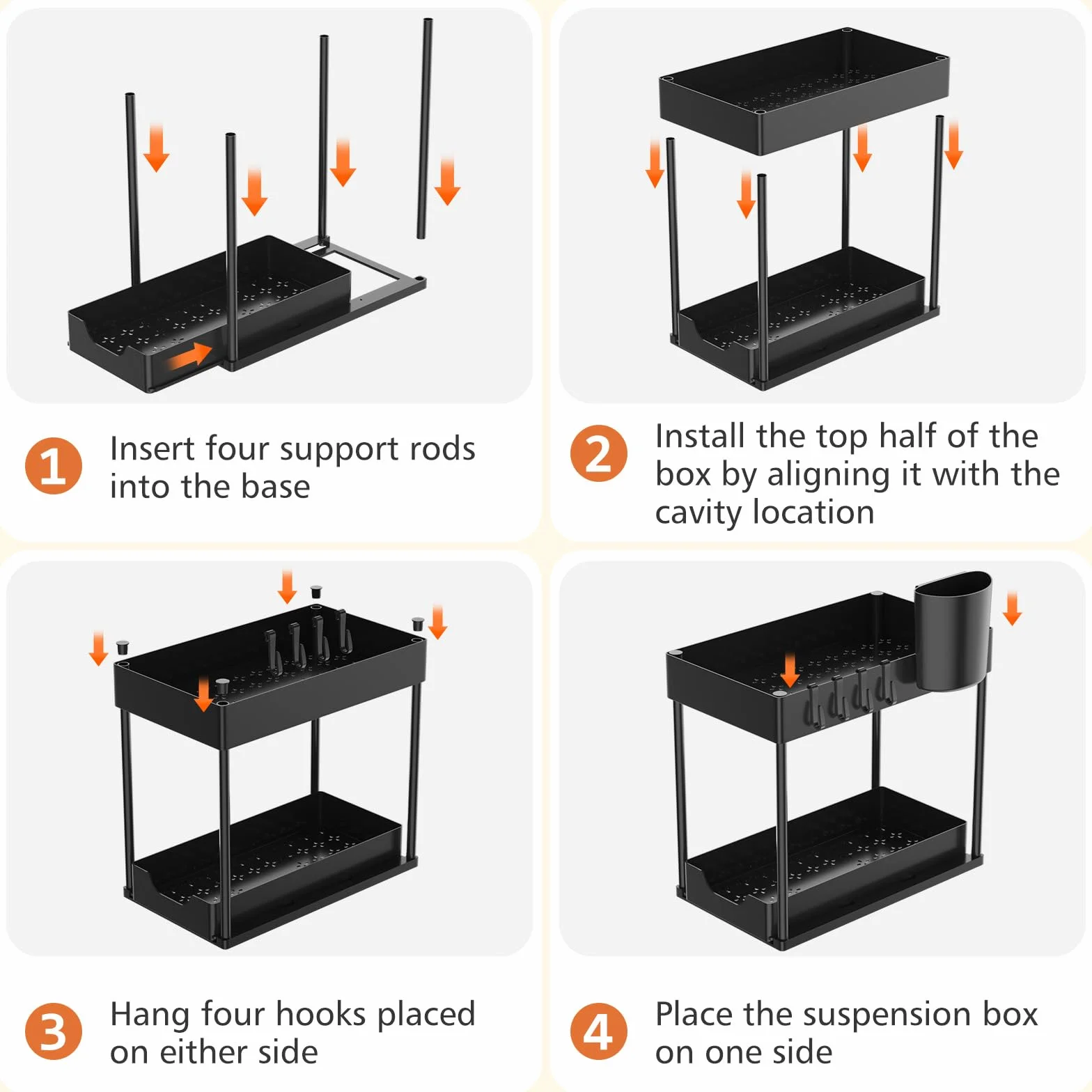 1 Insert four support rods into the base

2 Install the top half of the box by aligning it with the cavity location

3 Hang four hooks placed on either side

4 Place the suspension box on one side