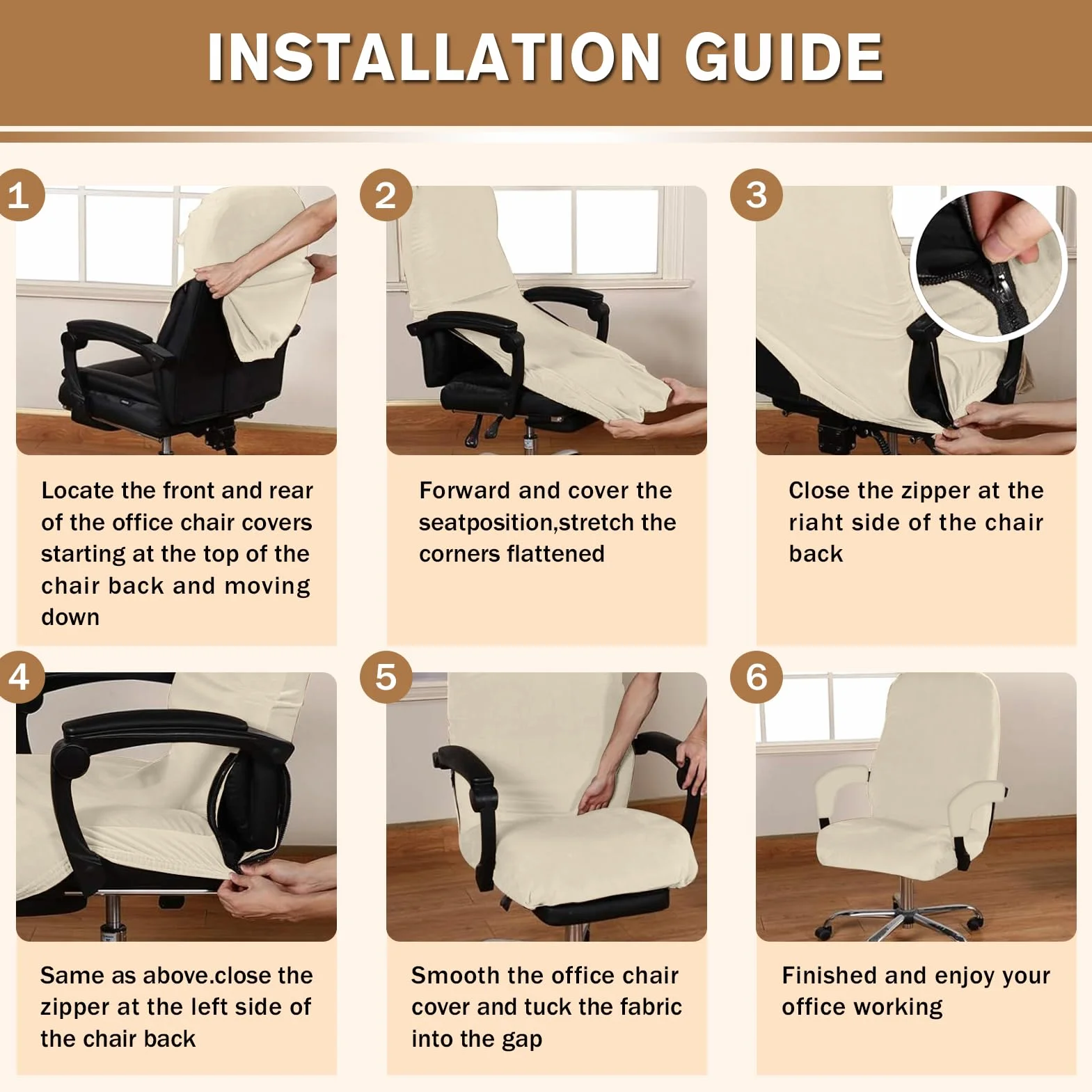 INSTALLATION GUIDE

1

Locate the front and rear of the office chair covers starting at the top of the chair back and moving down

2

Forward and cover the seatposition,stretch the corners flattened

3

Close the zipper at the riaht side of the chair back

4

Same as above.close the zipper at the left side of the chair back

5

Smooth the office chair cover and tuck the fabric into the gap

6

Finished and enjoy your office working