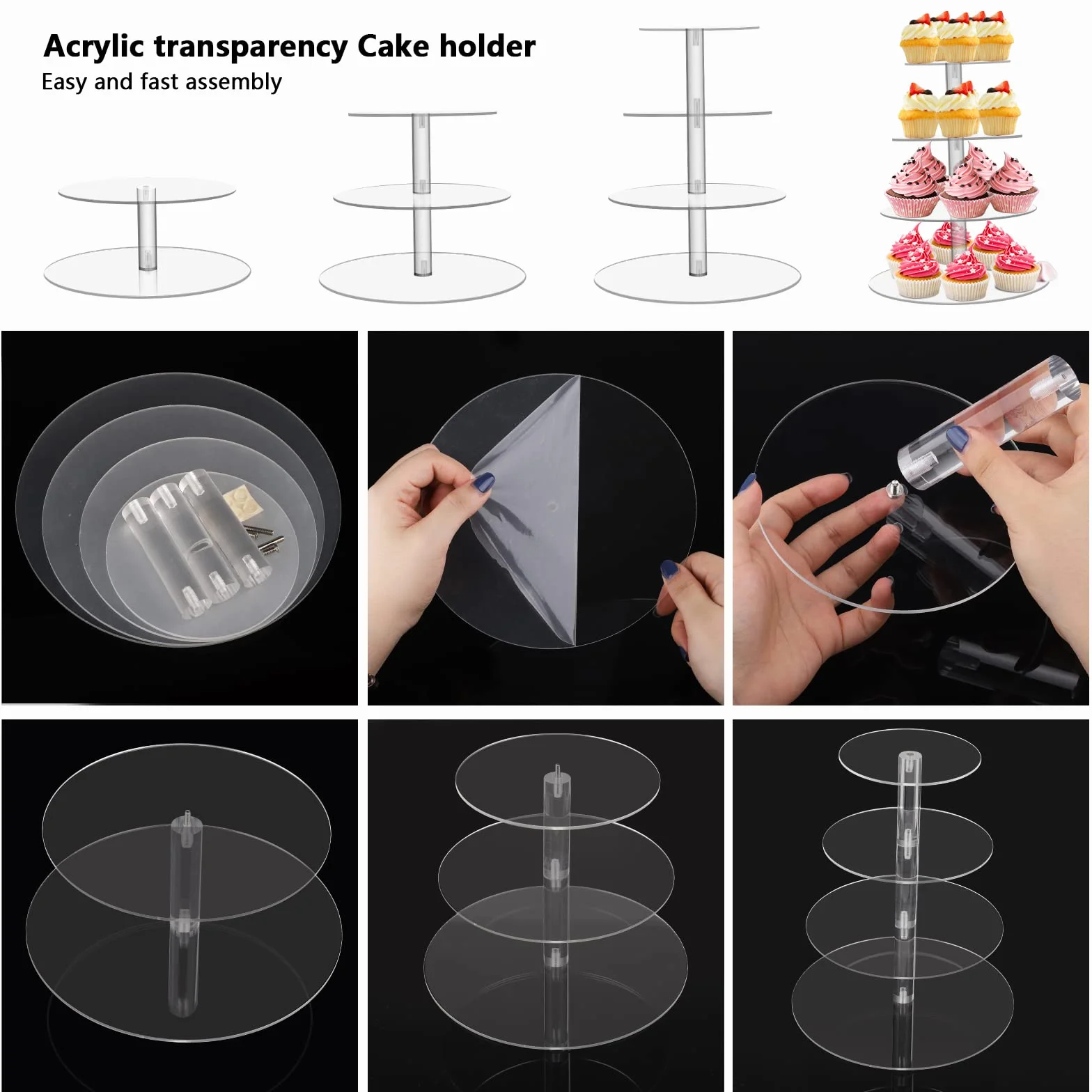 Acrylic transparency Cake holder
Easy and fast assembly