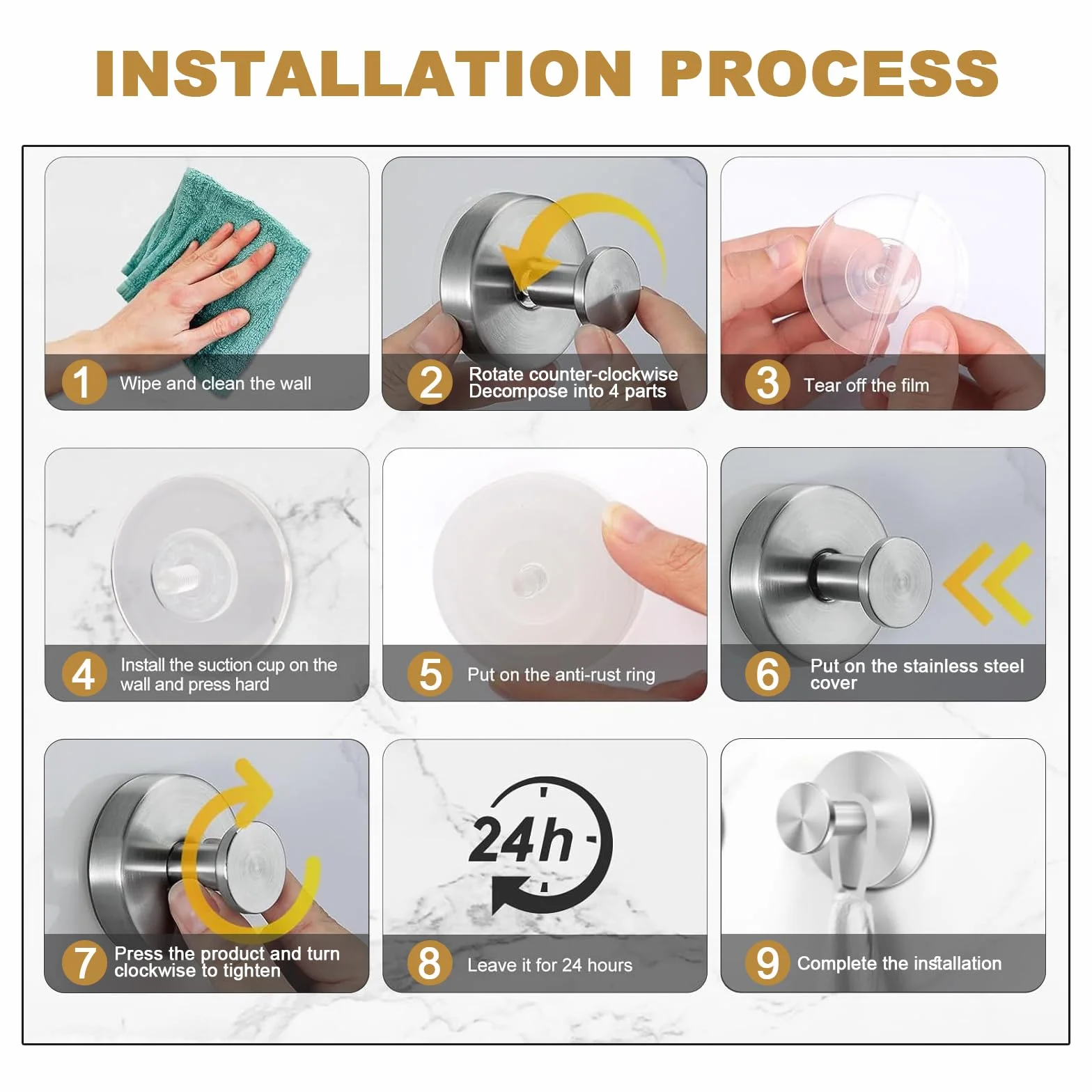 INSTALLATION PROCESS

1 Wipe and clean the wall

2 Rotate counter-clockwise Decompose into 4 parts

3 Tear off the film

4 Install the suction cup on the wall and press hard

5 Put on the anti-rust ring

6 Put on the stainless steel cover

7 Press the product and turn clockwise to tighten

24h

8 Leave it for 24 hours

9 Complete the installation