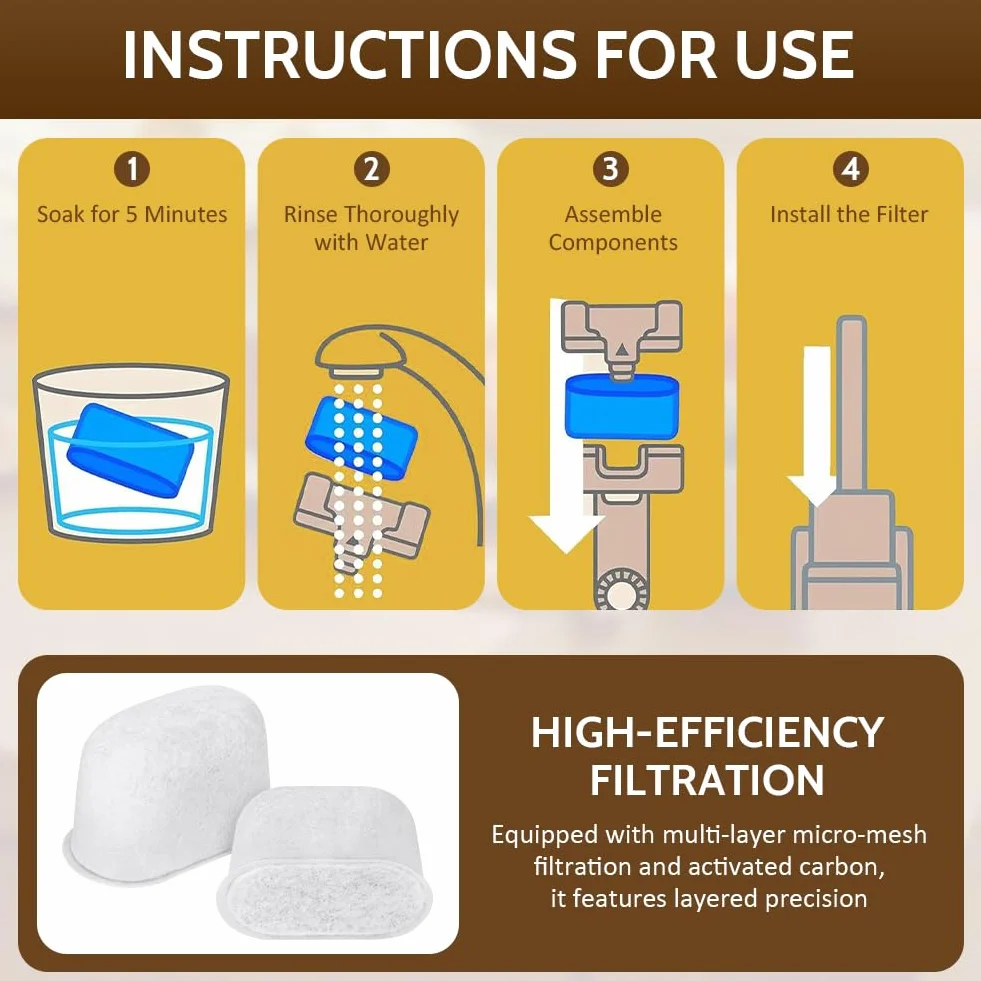 INSTRUCTIONS FOR USE

1
Soak for 5 Minutes

2
Rinse Thoroughly with Water

3
Assemble Components

4
Install the Filter

HIGH-EFFICIENCY FILTRATION

Equipped with multi-layer micro-mesh filtration and activated carbon, it features layered precision