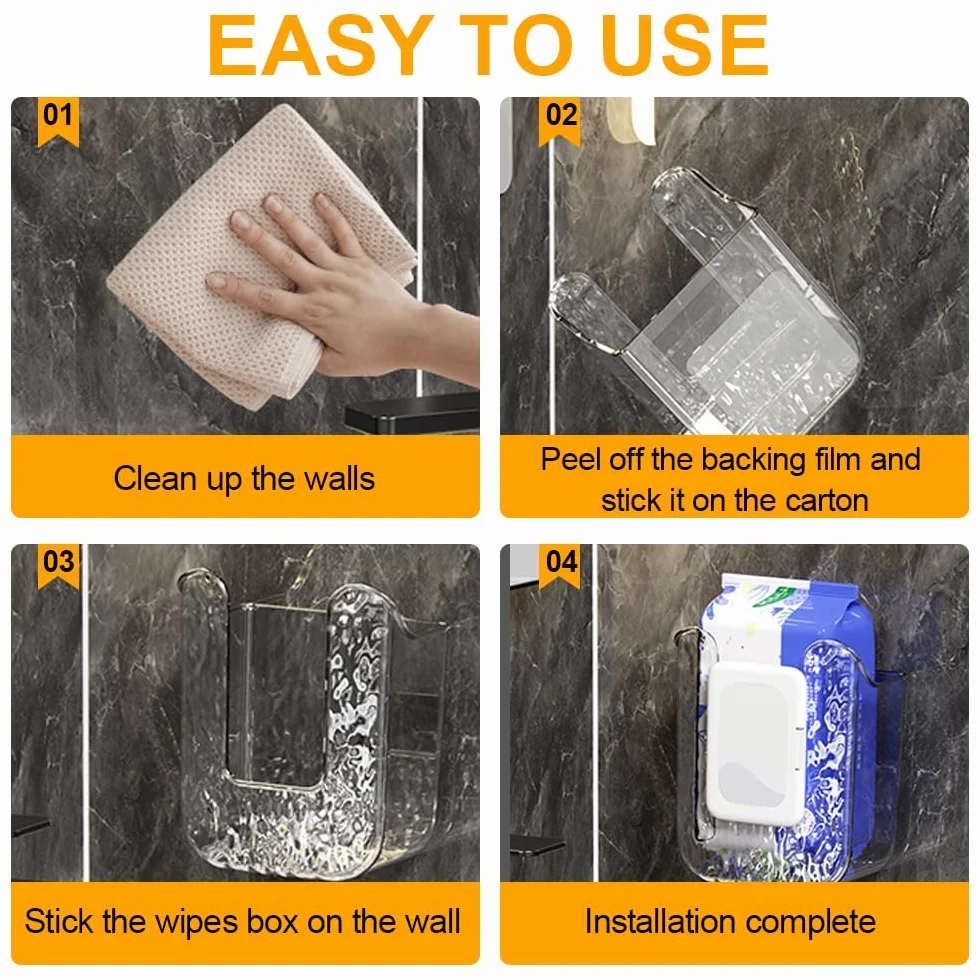 EASY TO USE

01

Clean up the walls

02

Peel off the backing film and stick it on the carton

03

Stick the wipes box on the wall

04

Installation complete