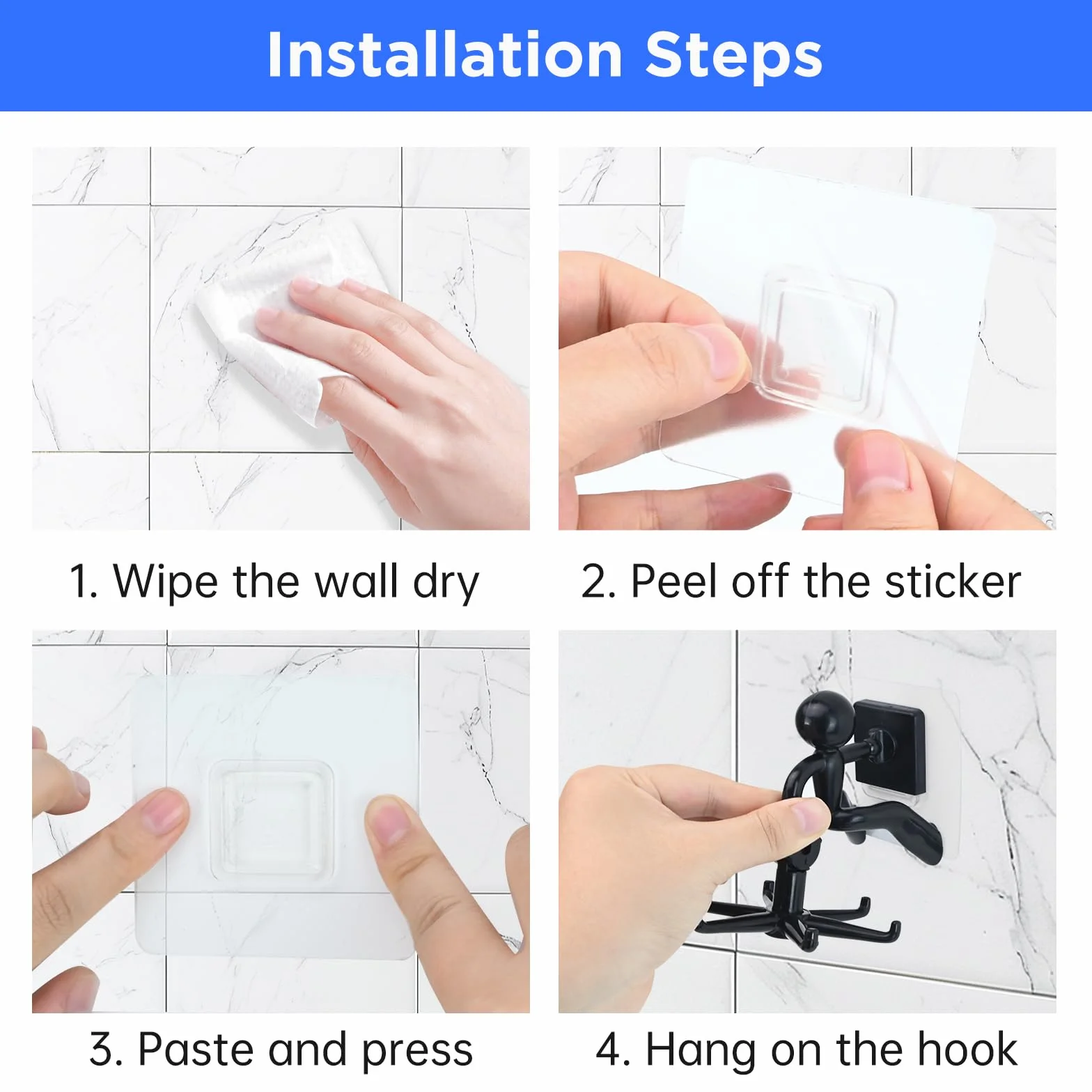 Installation Steps

1. Wipe the wall dry

2. Peel off the sticker

3. Paste and press

4. Hang on the hook