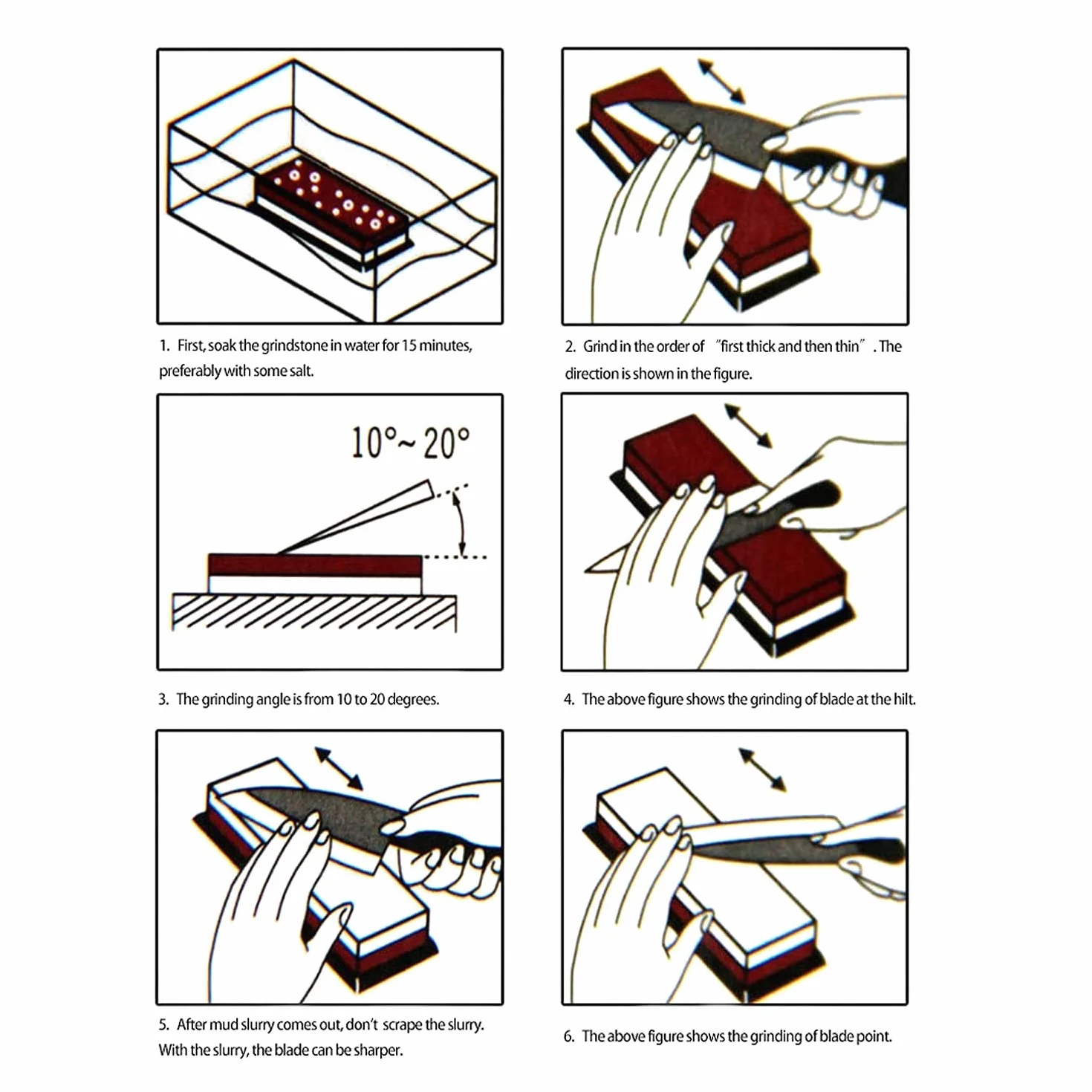 1. First, soak the grindstone in water for 15 minutes, preferably with some salt.

2. Grind in the order of "first thick and then thin". The direction is shown in the figure.

10°~20°

3. The grinding angle is from 10 to 20 degrees.

4. The above figure shows the grinding of blade at the hilt.

5. After mud slurry comes out, don't scrape the slurry. With the slurry, the blade can be sharper.

6. The above figure shows the grinding of blade point.