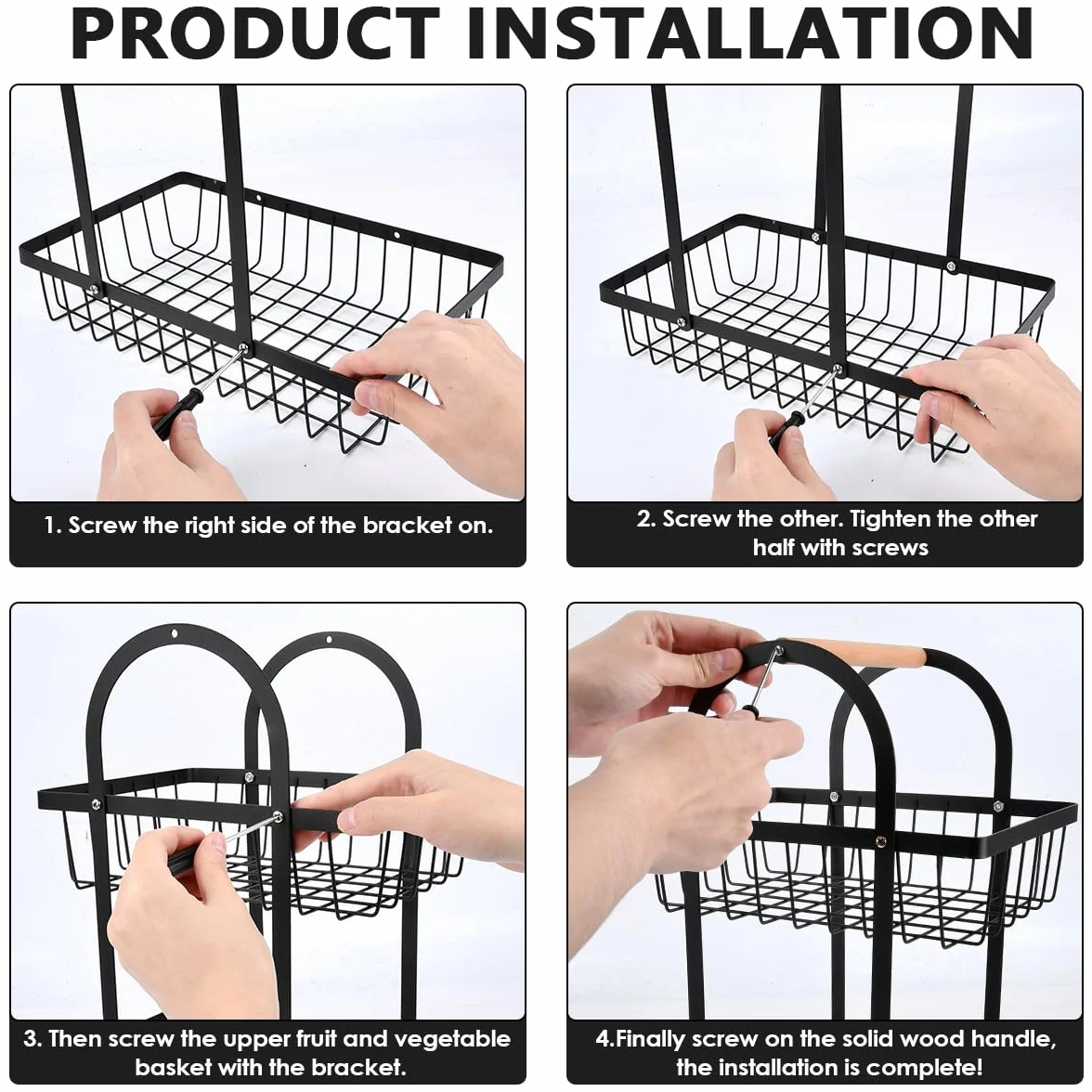 PRODUCT INSTALLATION

1. Screw the right side of the bracket on.

2. Screw the other. Tighten the other half with screws

3. Then screw the upper fruit and vegetable basket with the bracket.

4.Finally screw on the solid wood handle, the installation is complete!