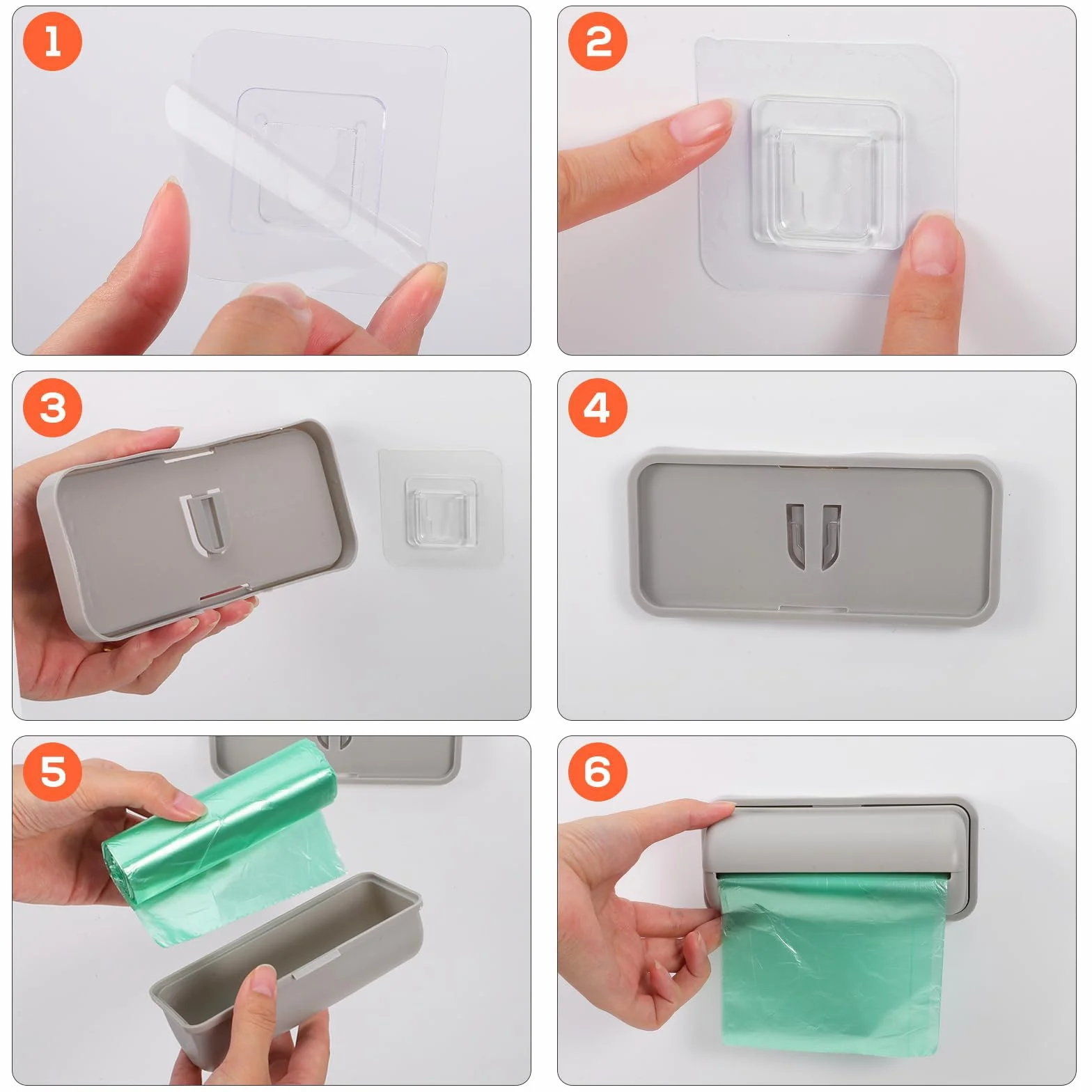 1

2

3

4

5

6