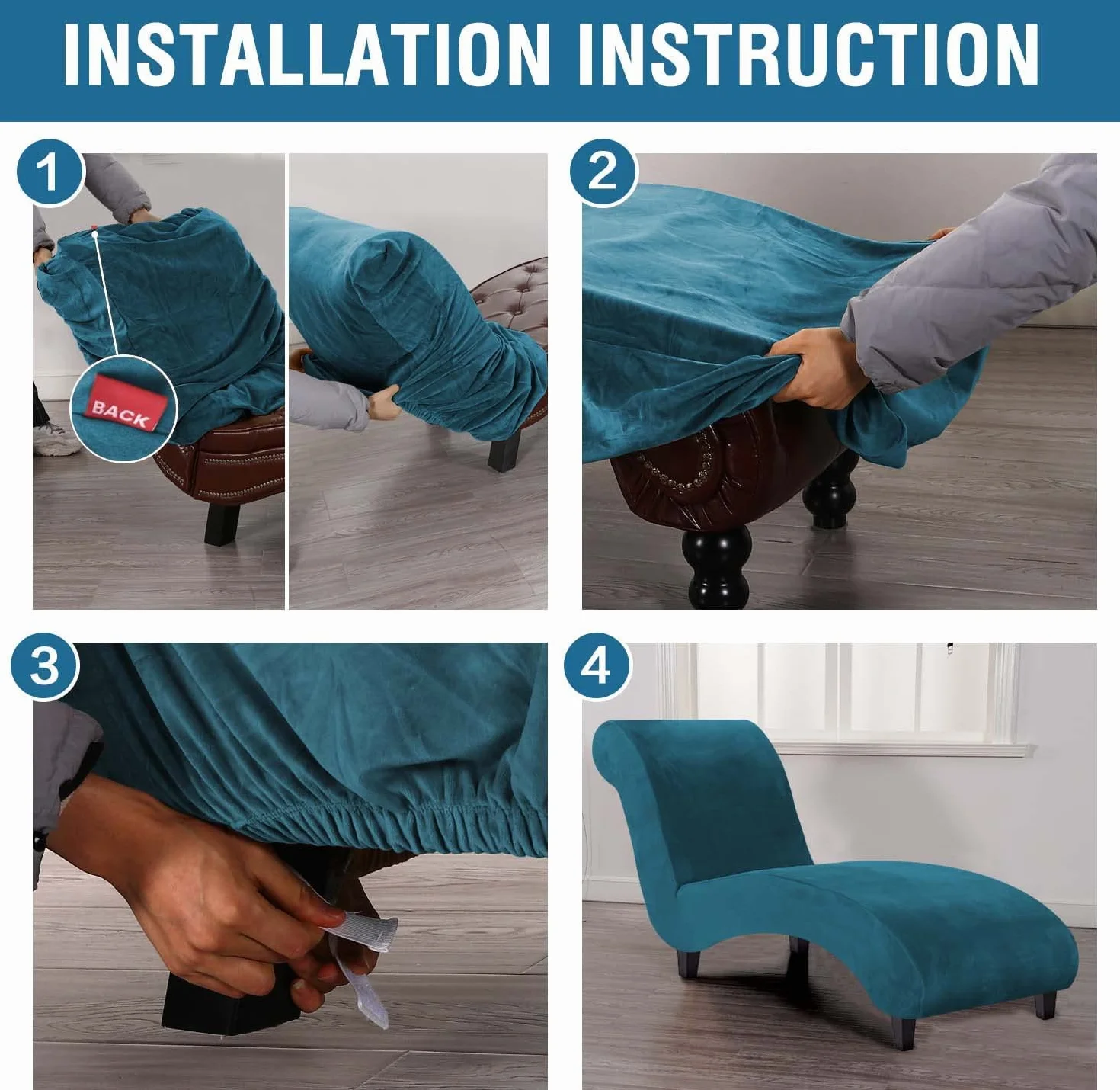 INSTALLATION INSTRUCTION

1

BACK

2

3

4