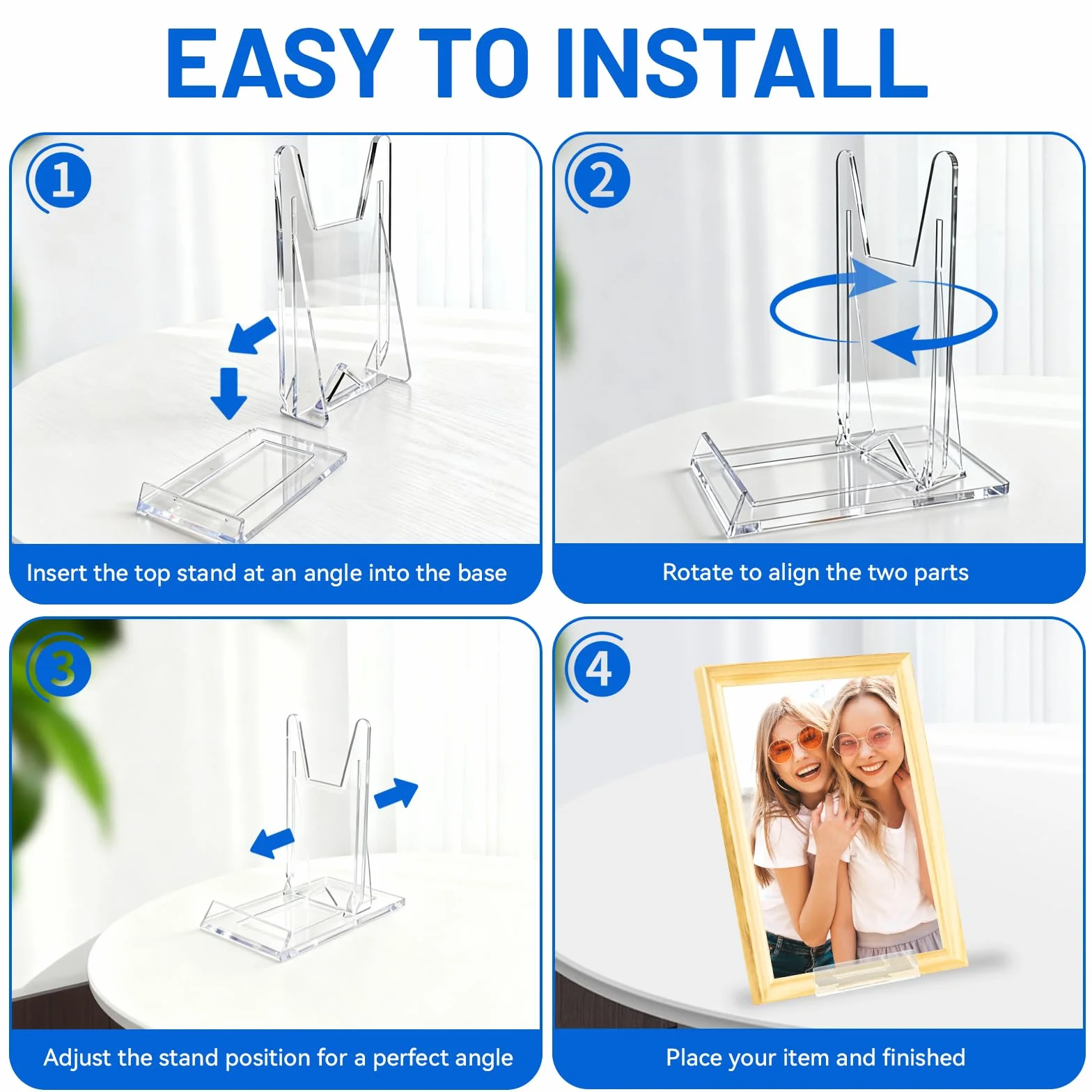 EASY TO INSTALL

1

Insert the top stand at an angle into the base

2

Rotate to align the two parts

3

Adjust the stand position for a perfect angle

4

Place your item and finished