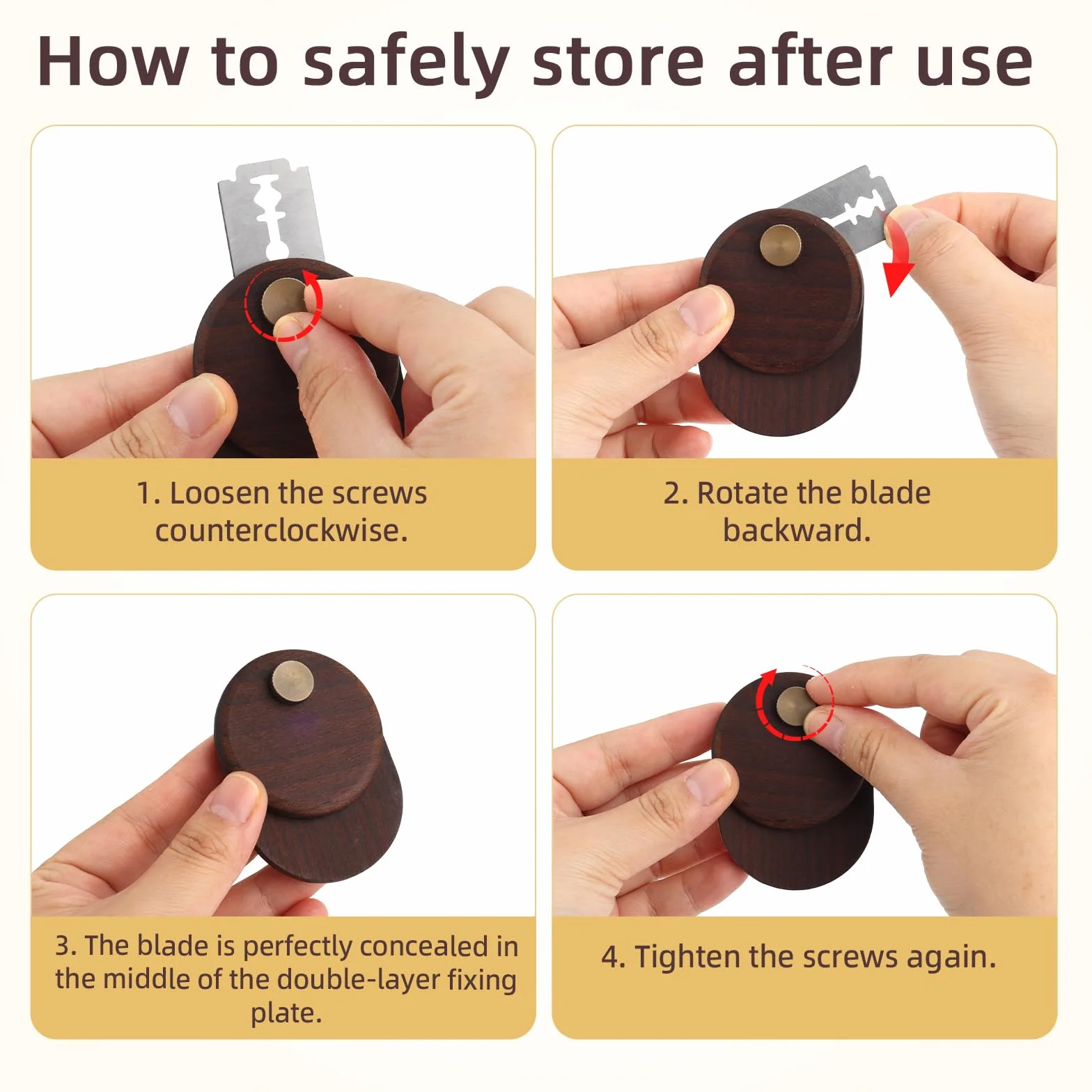 How to safely store after use

1. Loosen the screws counterclockwise.

2. Rotate the blade backward.

3. The blade is perfectly concealed in the middle of the double-layer fixing plate.

4. Tighten the screws again.