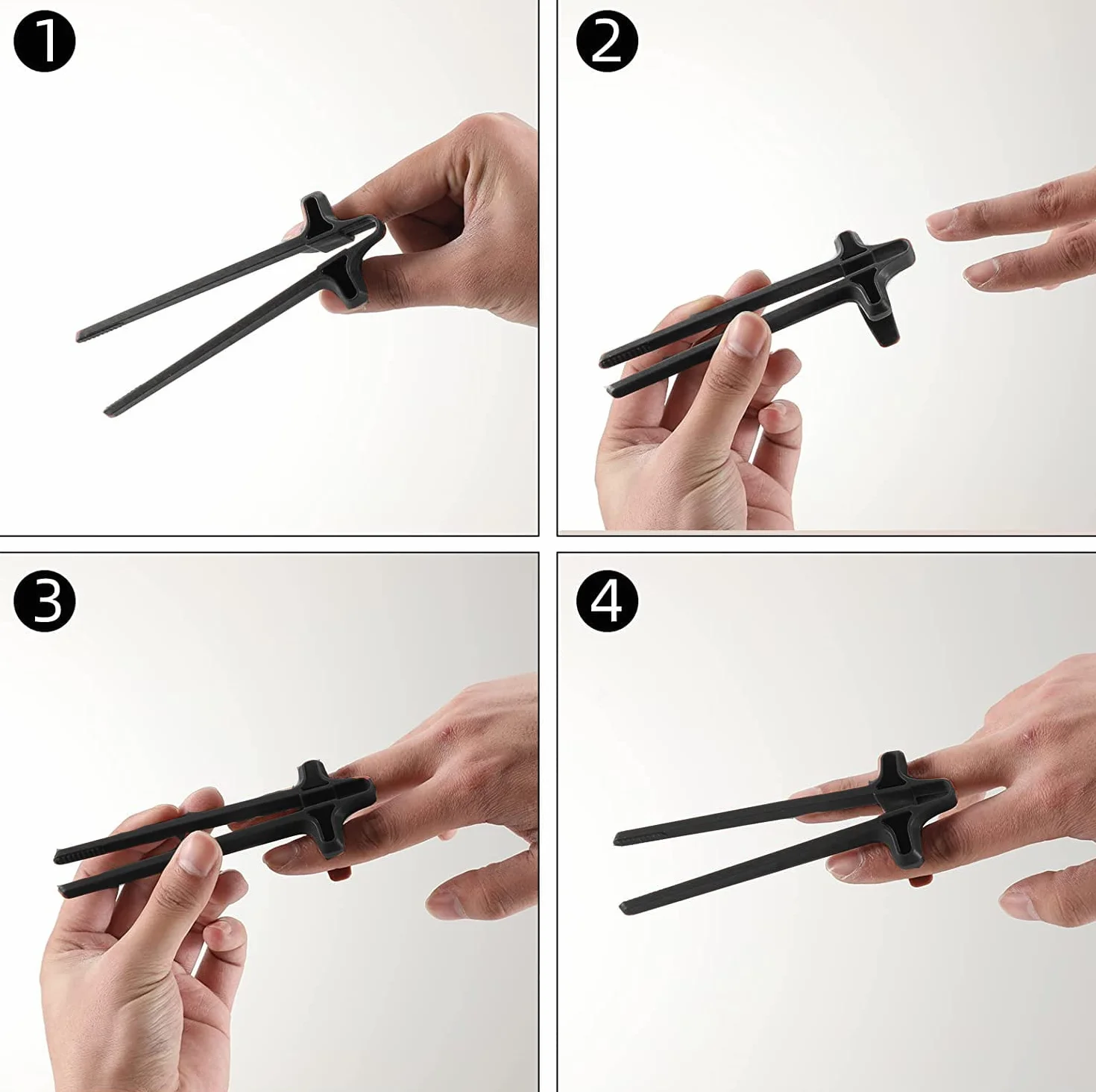 1

2

3

4