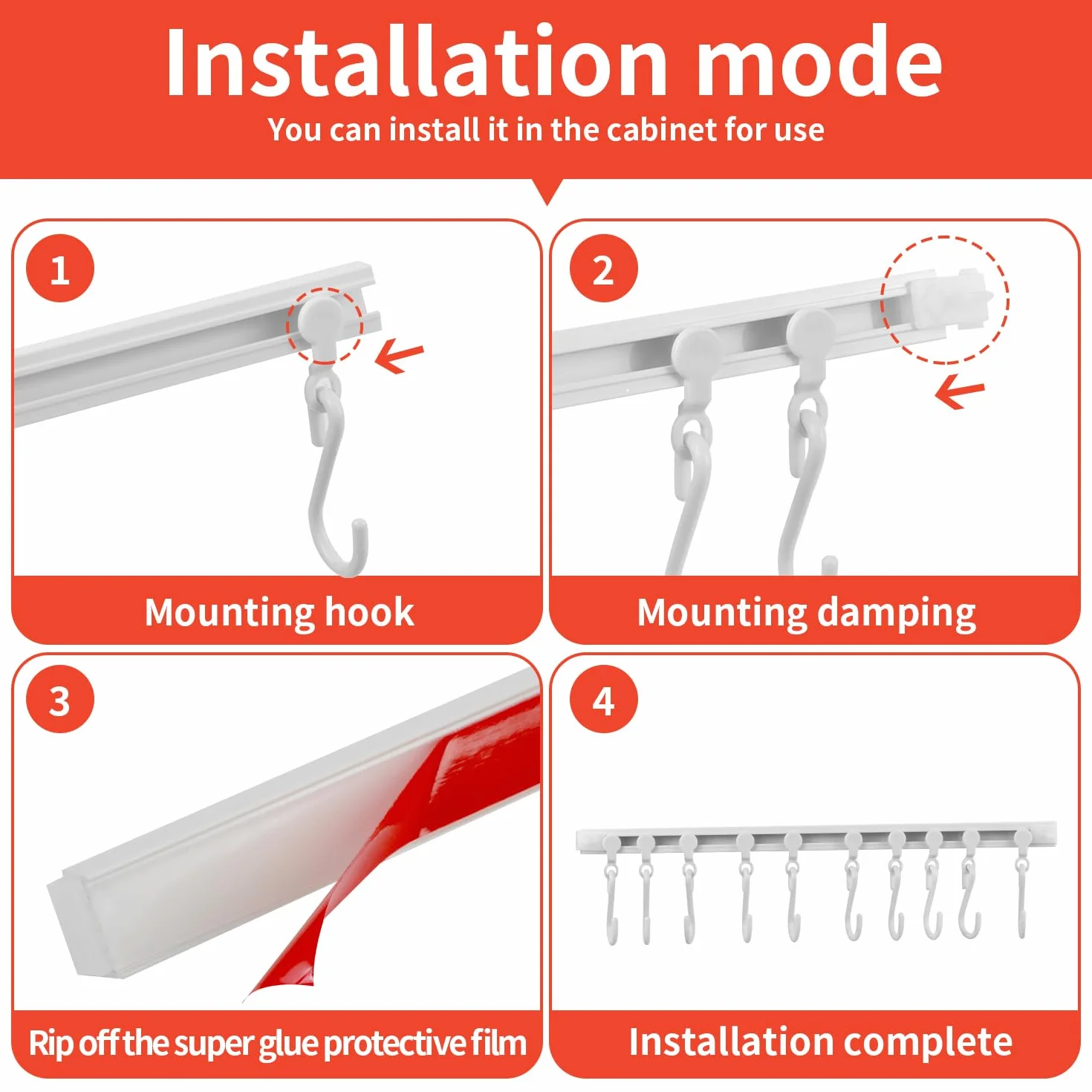 Installation mode
You can install it in the cabinet for use

1
Mounting hook

2
Mounting damping

3
Rip off the super glue protective film

4
Installation complete