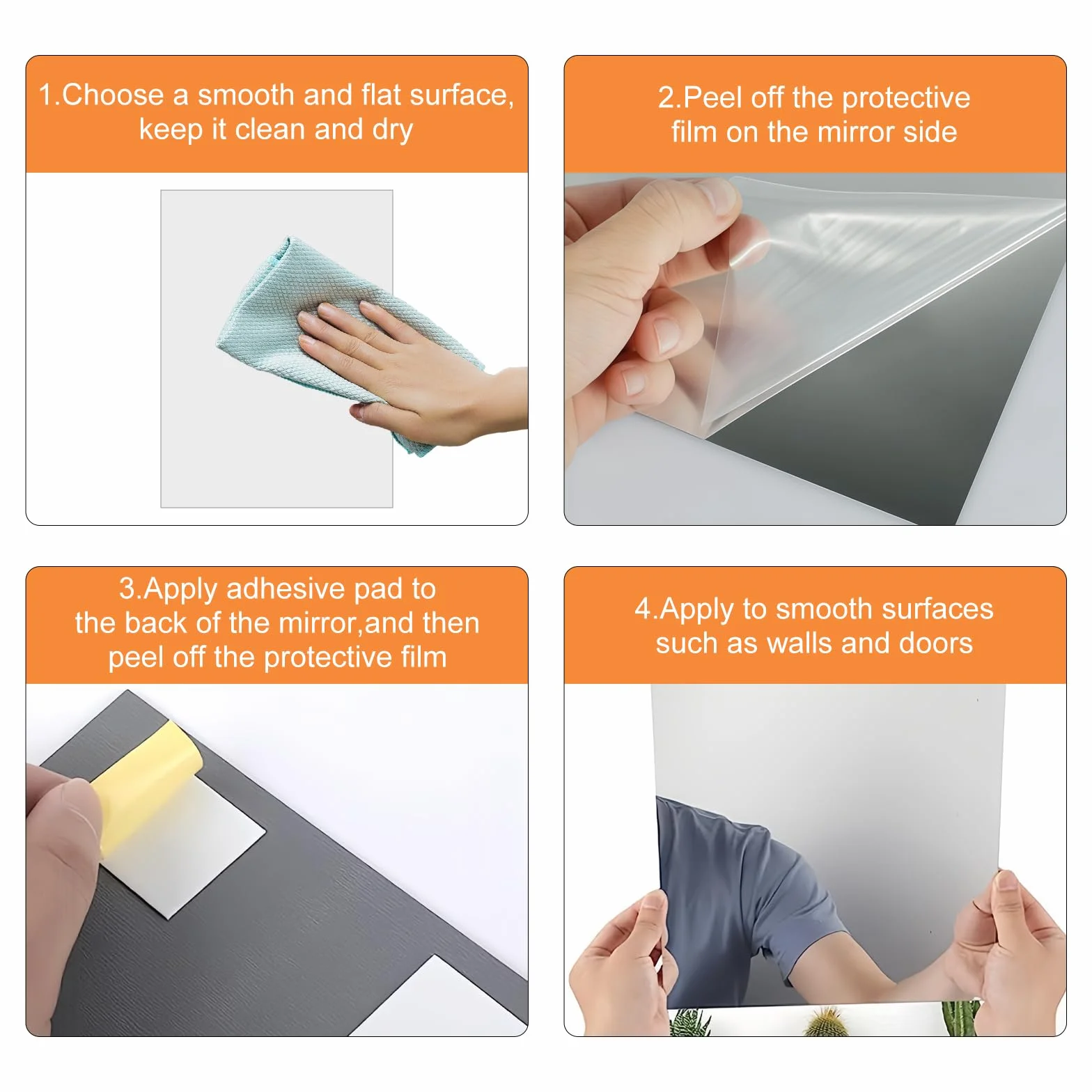 1.Choose a smooth and flat surface, keep it clean and dry

2.Peel off the protective film on the mirror side

3.Apply adhesive pad to the back of the mirror,and then peel off the protective film

4.Apply to smooth surfaces such as walls and doors