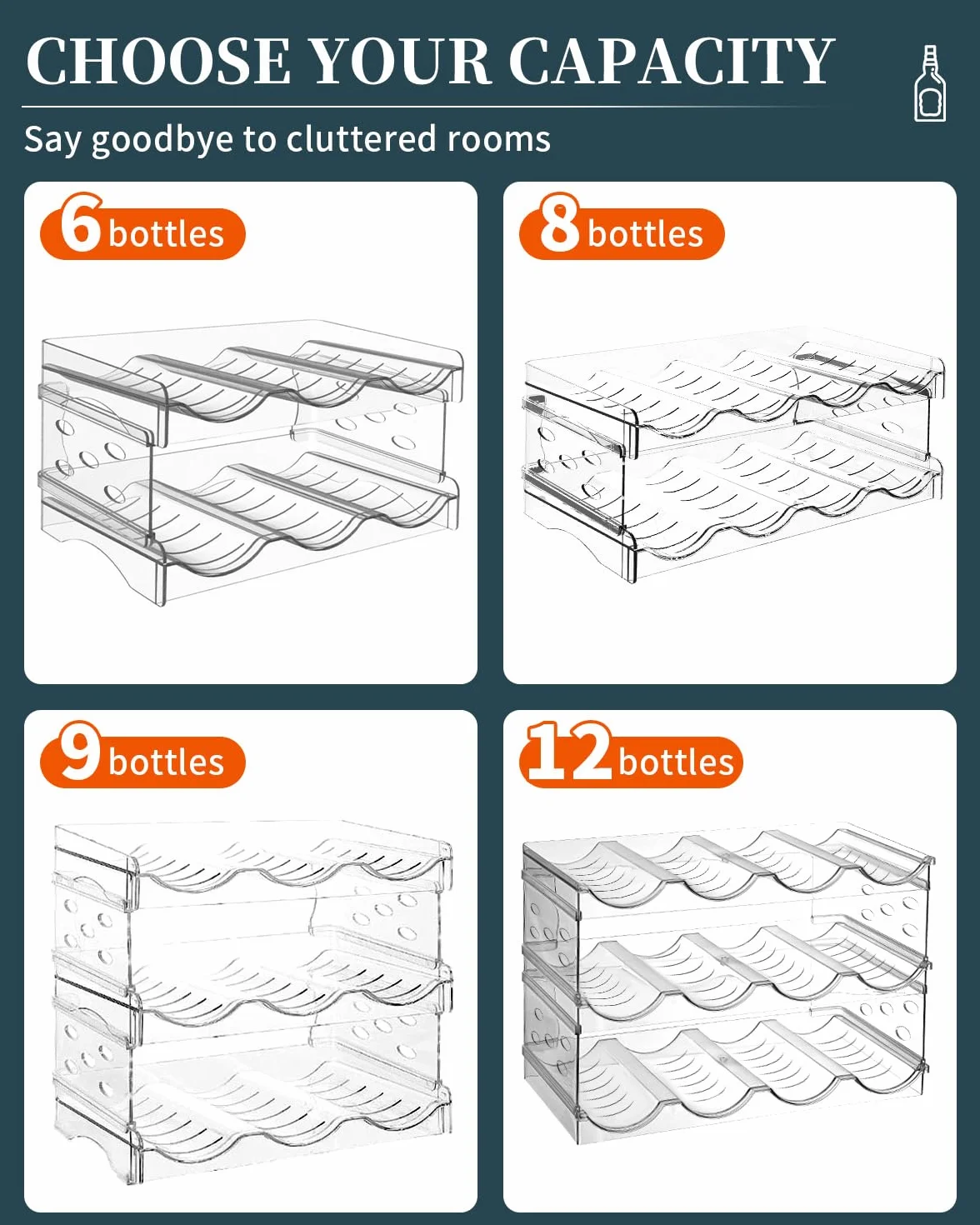 CHOOSE YOUR CAPACITY

Say goodbye to cluttered rooms

6 bottles

8 bottles

9 bottles

12 bottles