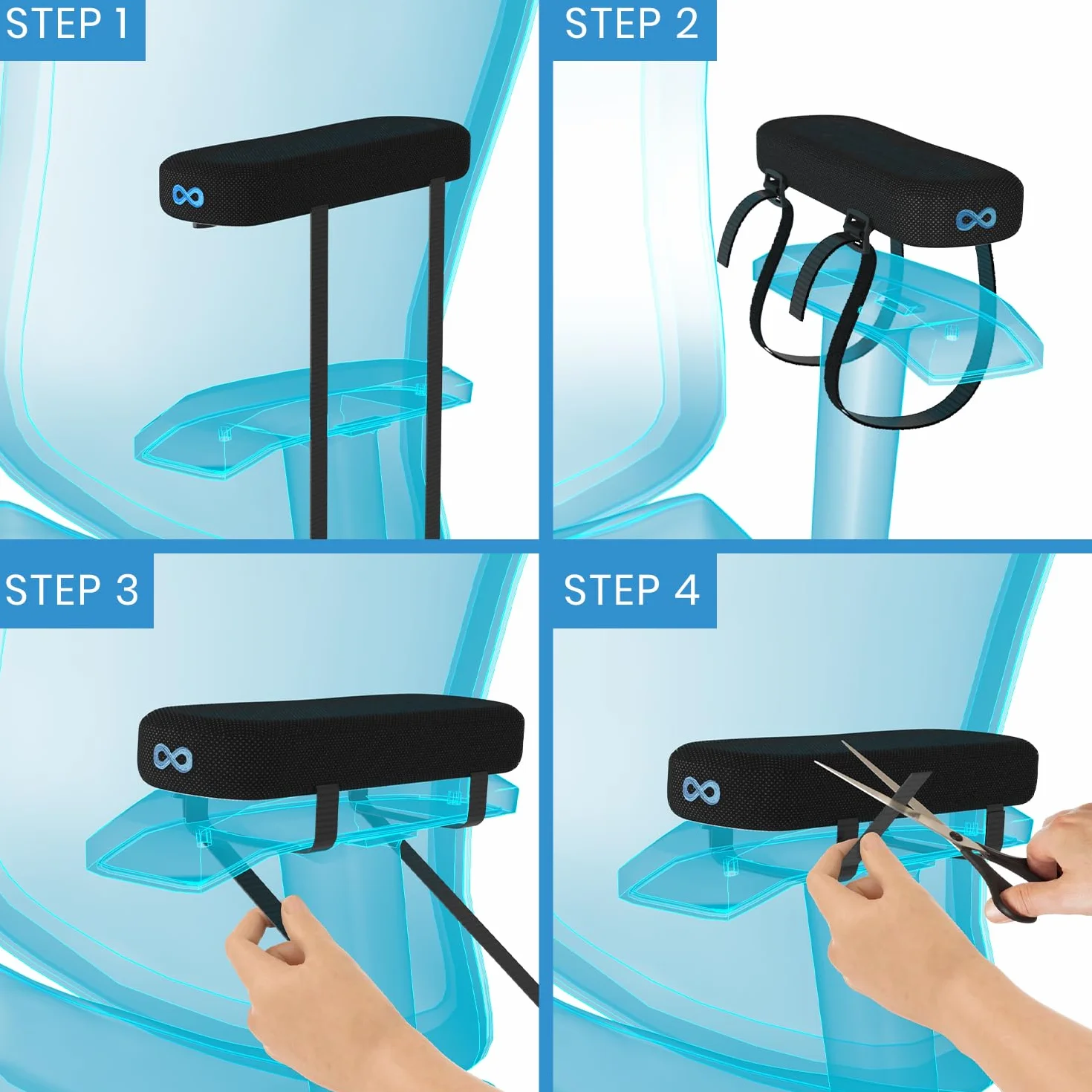 STEP 1

STEP 2

STEP 3

STEP 4