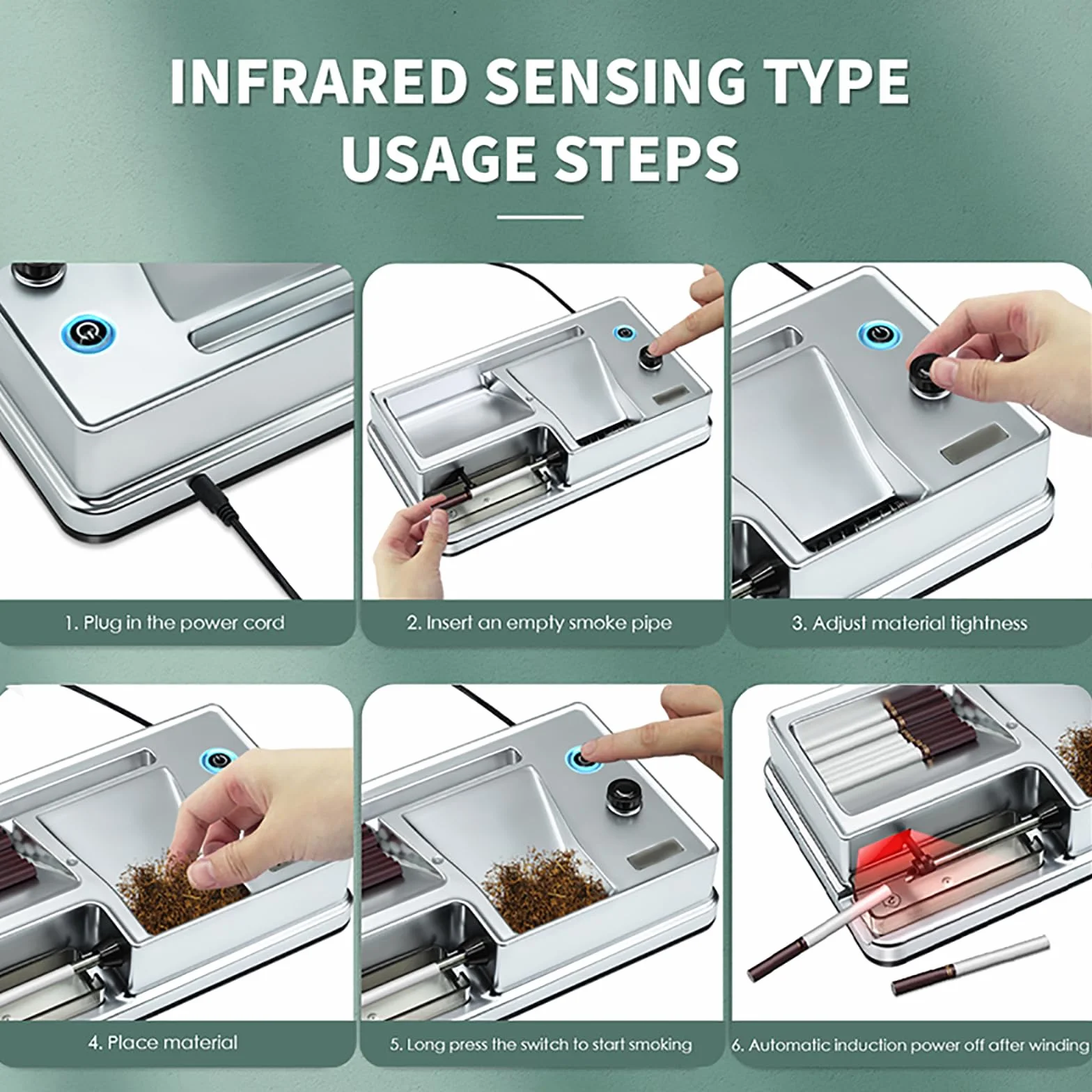 INFRARED SENSING TYPE USAGE STEPS

1. Plug in the power cord

2. Insert an empty smoke pipe

3. Adjust material tightness

4. Place material

5. Long press the switch to start smoking

6. Automatic induction power off after winding