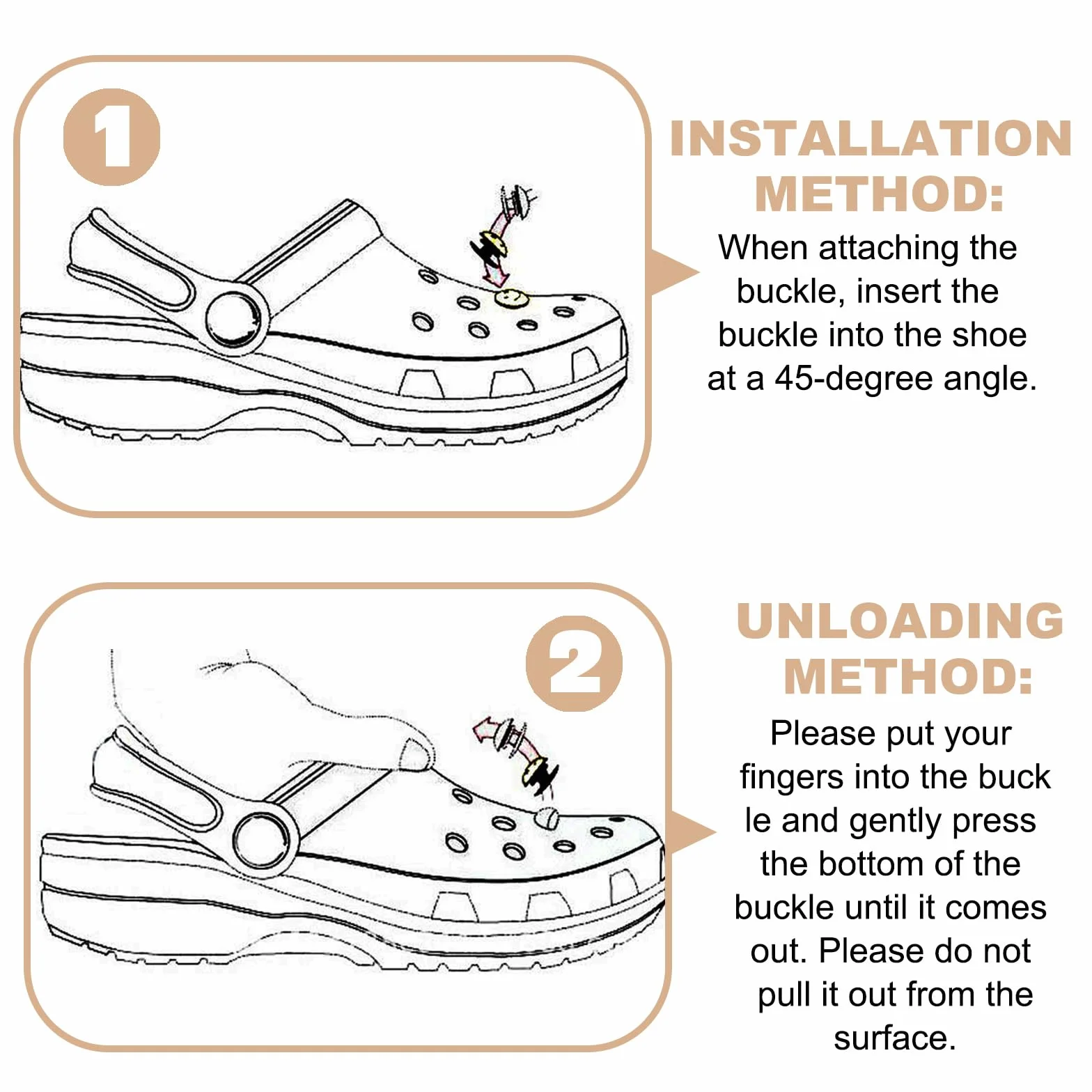 1

INSTALLATION METHOD:

When attaching the buckle, insert the buckle into the shoe at a 45-degree angle.

2

UNLOADING METHOD:

Please put your fingers into the buck le and gently press the bottom of the buckle until it comes out. Please do not pull it out from the surface.