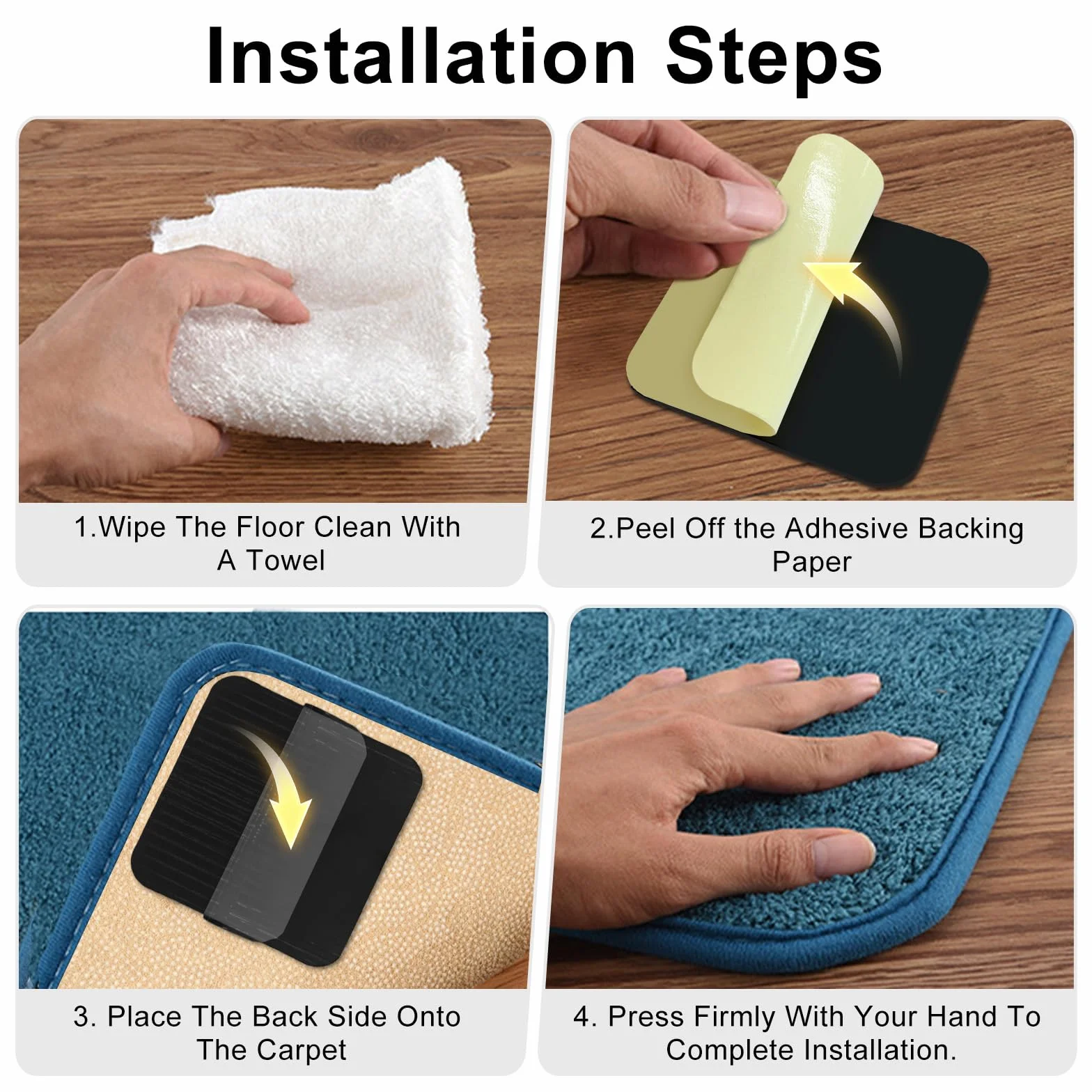 Installation Steps

1.Wipe The Floor Clean With A Towel

2.Peel Off the Adhesive Backing Paper

3. Place The Back Side Onto The Carpet

4. Press Firmly With Your Hand To Complete Installation.