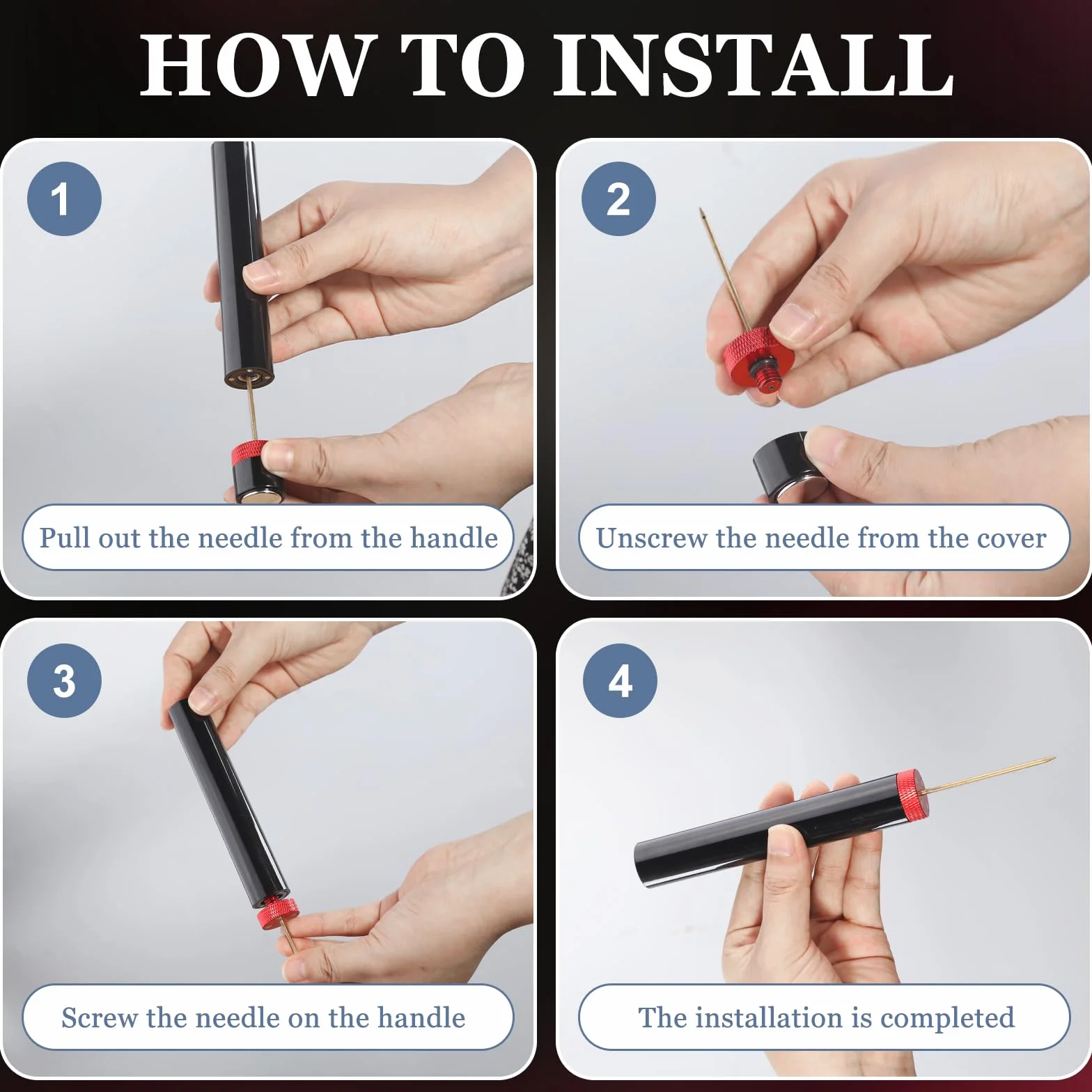 HOW TO INSTALL

1

Pull out the needle from the handle

2

Unscrew the needle from the cover

3

Screw the needle on the handle

4

The installation is completed