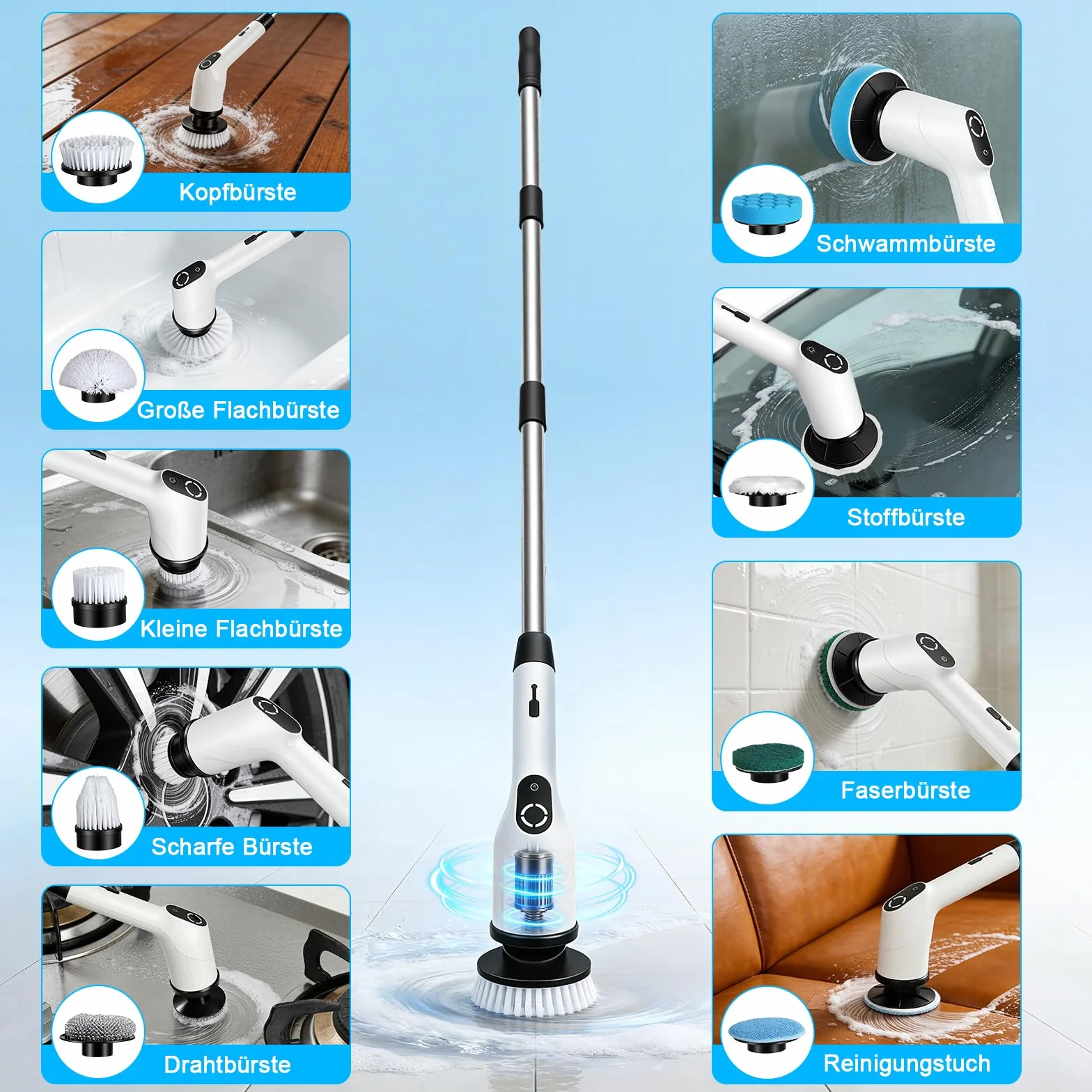 Kopfbürste

Große Flachbürste

Kleine Flachbürste

Scharfe Bürste

Drahtbürste

Schwammbürste

Stoffbürste

Faserbürste

Reinigungstuch