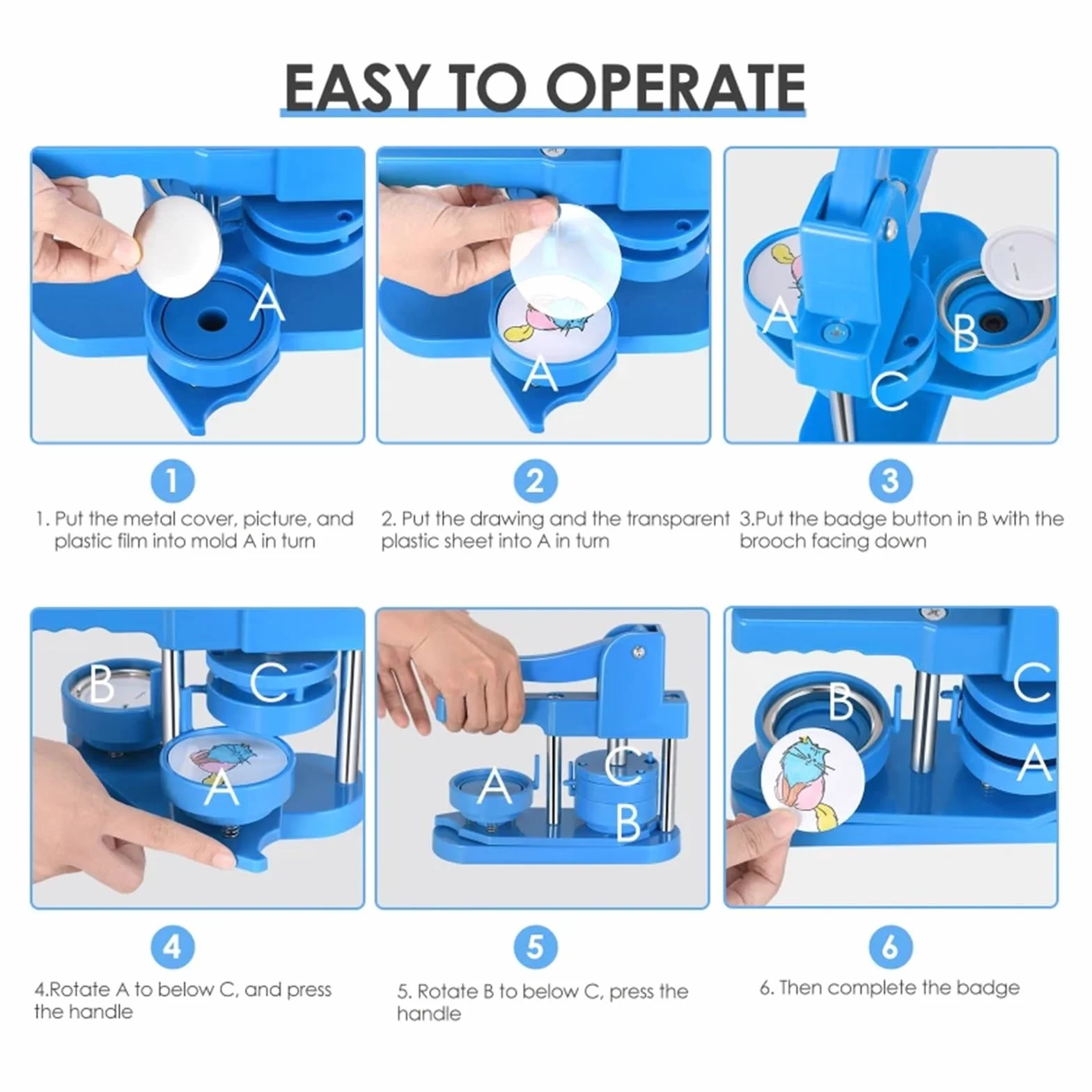 EASY TO OPERATE

A

A

A

B

C

1

1. Put the metal cover, picture, and plastic film into mold A in turn

2

2. Put the drawing and the transparent plastic sheet into A in turn

3

3.Put the badge button in B with the brooch facing down

B

C

A

A

C

B

B

C

A

4

4.Rotate A to below C, and press the handle

5

5. Rotate B to below C, press the handle

6

6. Then complete the badge