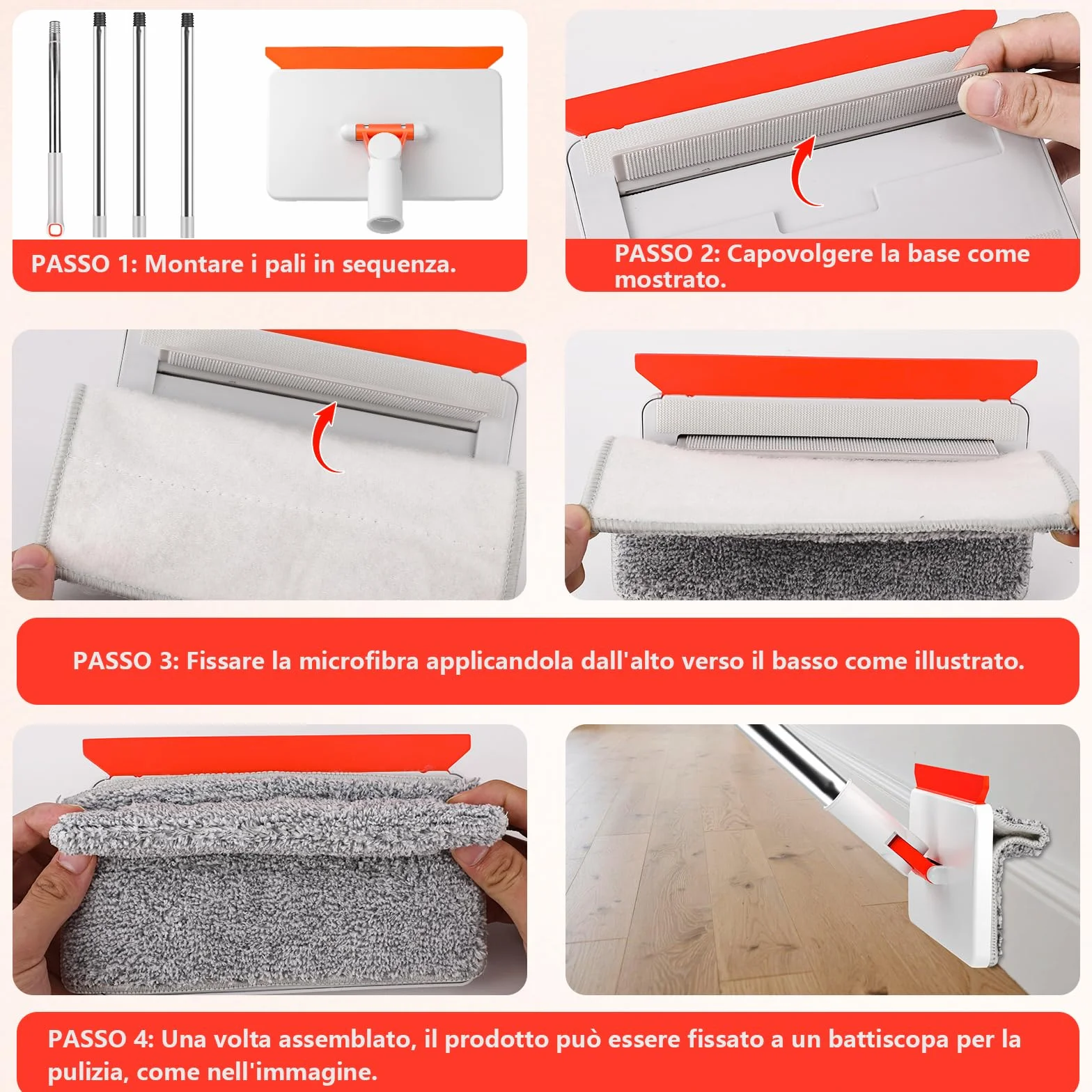 PASSO 1: Montare i pali in sequenza.

PASSO 2: Capovolgere la base come mostrato.

PASSO 3: Fissare la microfibra applicandola dall'alto verso il basso come illustrato.

PASSO 4: Una volta assemblato, il prodotto può essere fissato a un battiscopa per la pulizia, come nell'immagine.