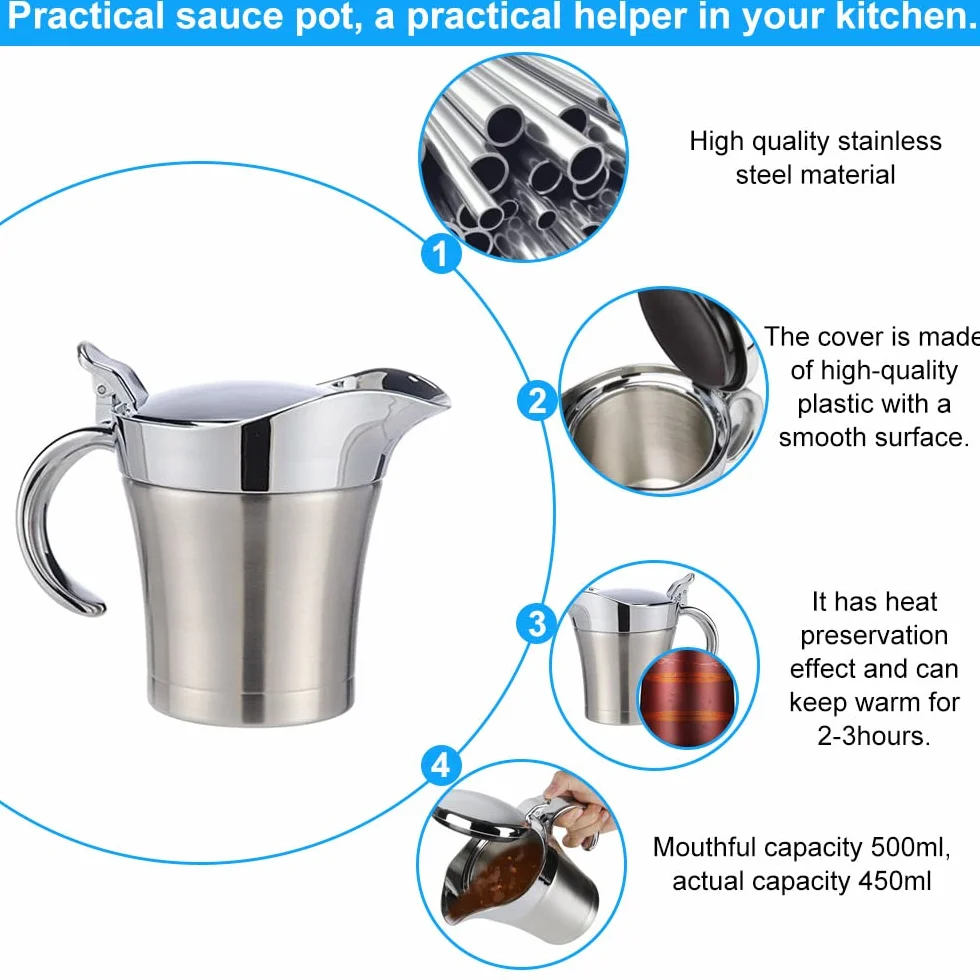 Practical sauce pot, a practical helper in your kitchen.

1

High quality stainless steel material

2

The cover is made of high-quality plastic with a smooth surface.

3

It has heat preservation effect and can keep warm for 2-3hours.

4

Mouthful capacity 500ml, actual capacity 450ml