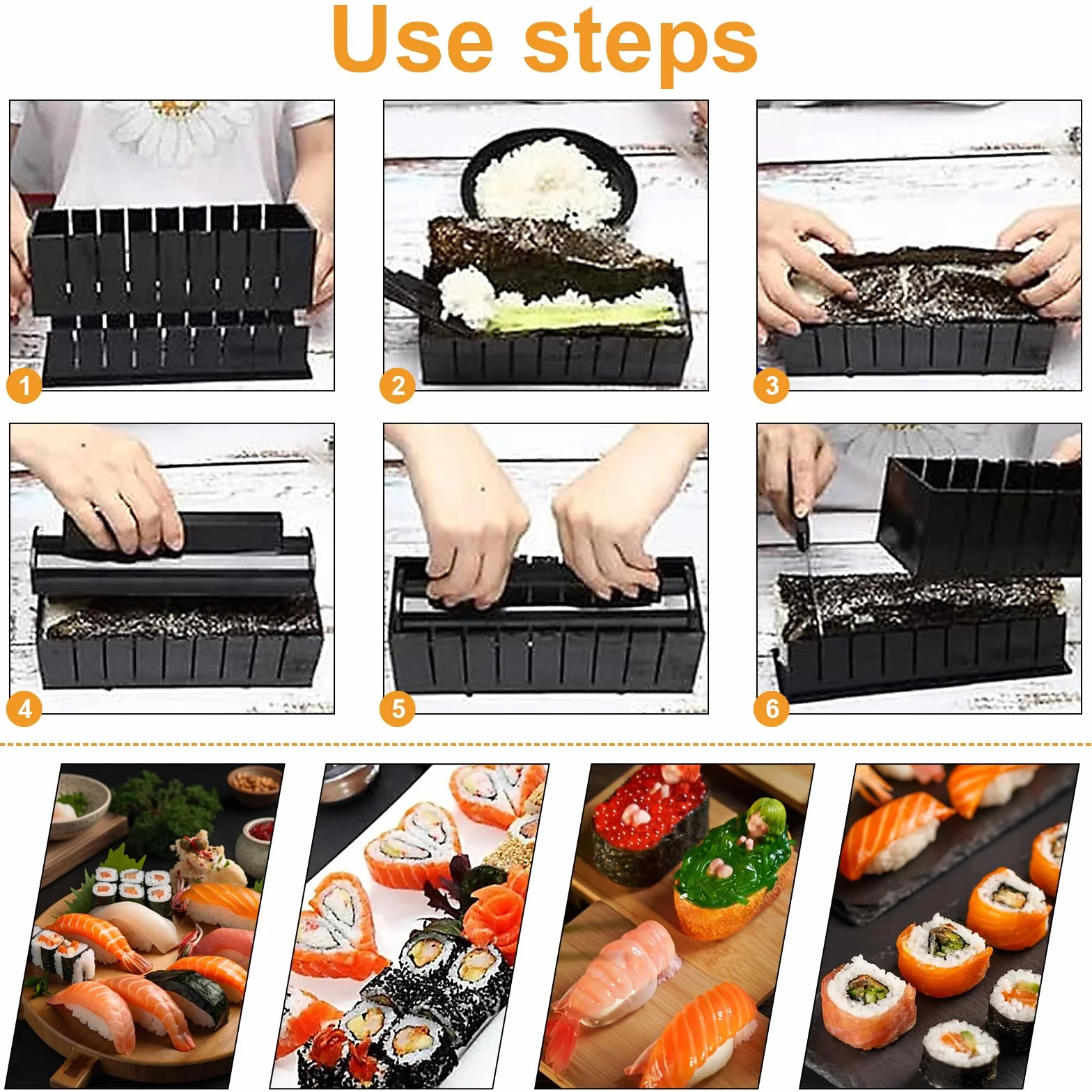 Use steps

1

2

3

4

5

6