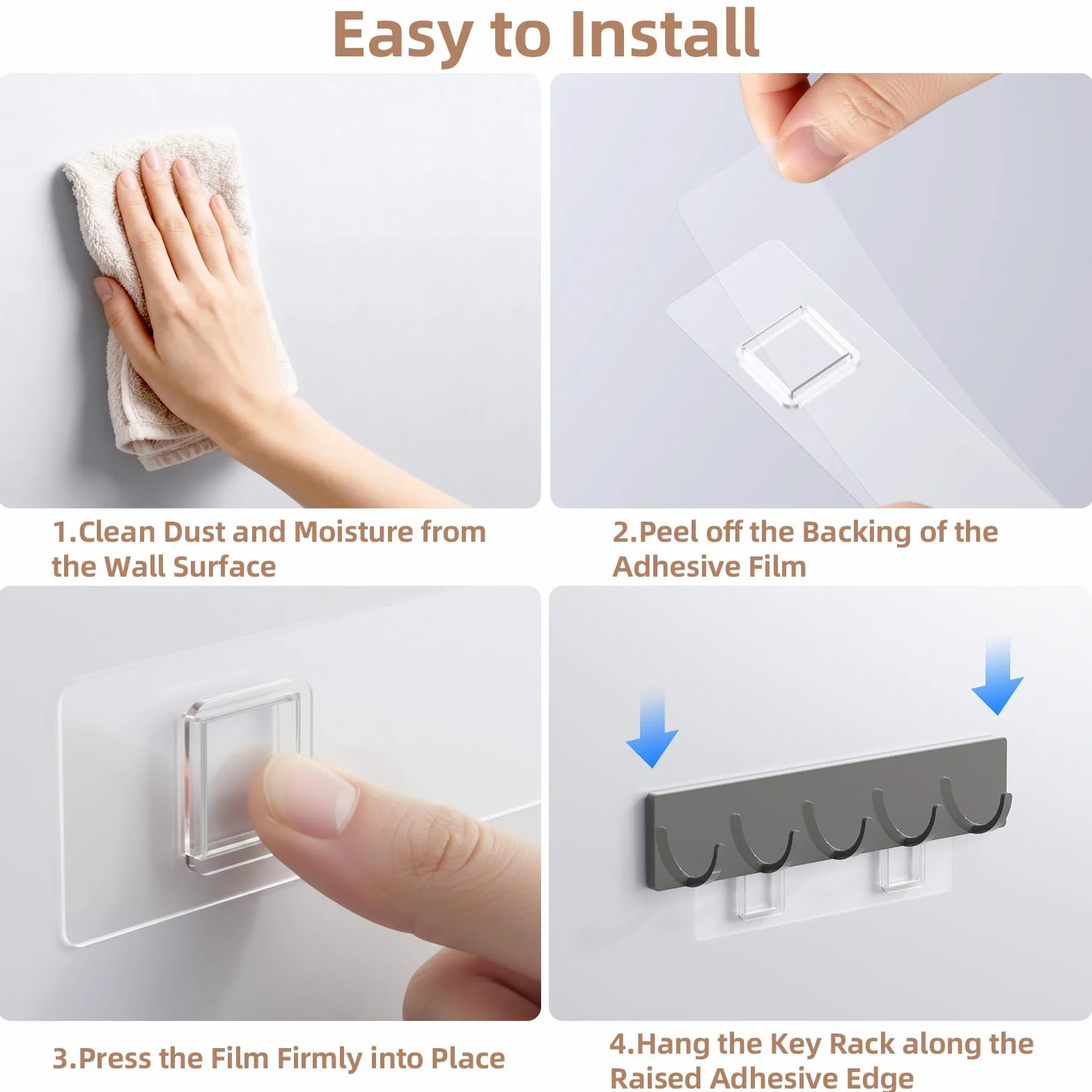 Easy to Install

1.Clean Dust and Moisture from the Wall Surface

2.Peel off the Backing of the Adhesive Film

3.Press the Film Firmly into Place

4.Hang the Key Rack along the Raised Adhesive Edge