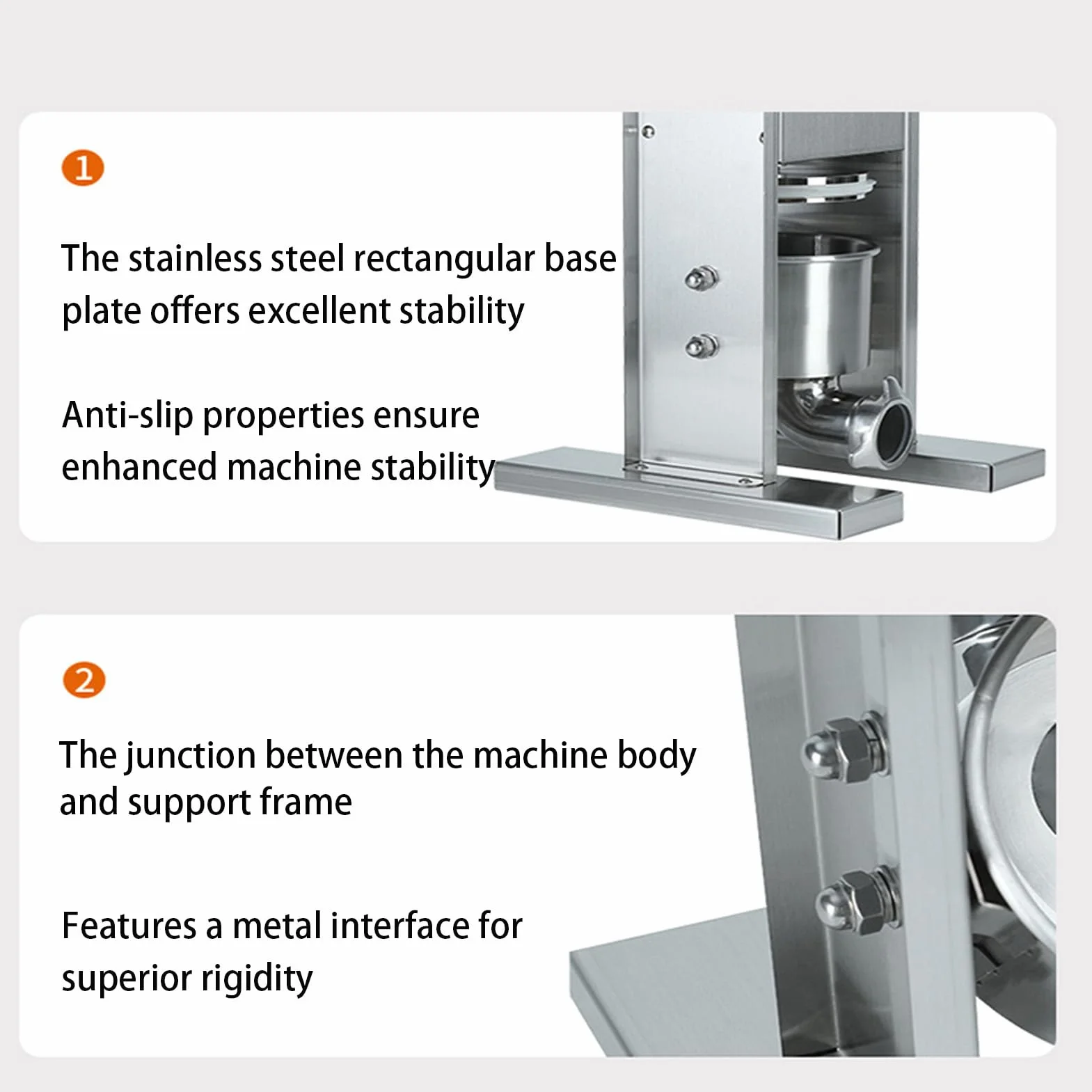 1

The stainless steel rectangular base plate offers excellent stability

Anti-slip properties ensure enhanced machine stability

2

The junction between the machine body and support frame

Features a metal interface for superior rigidity