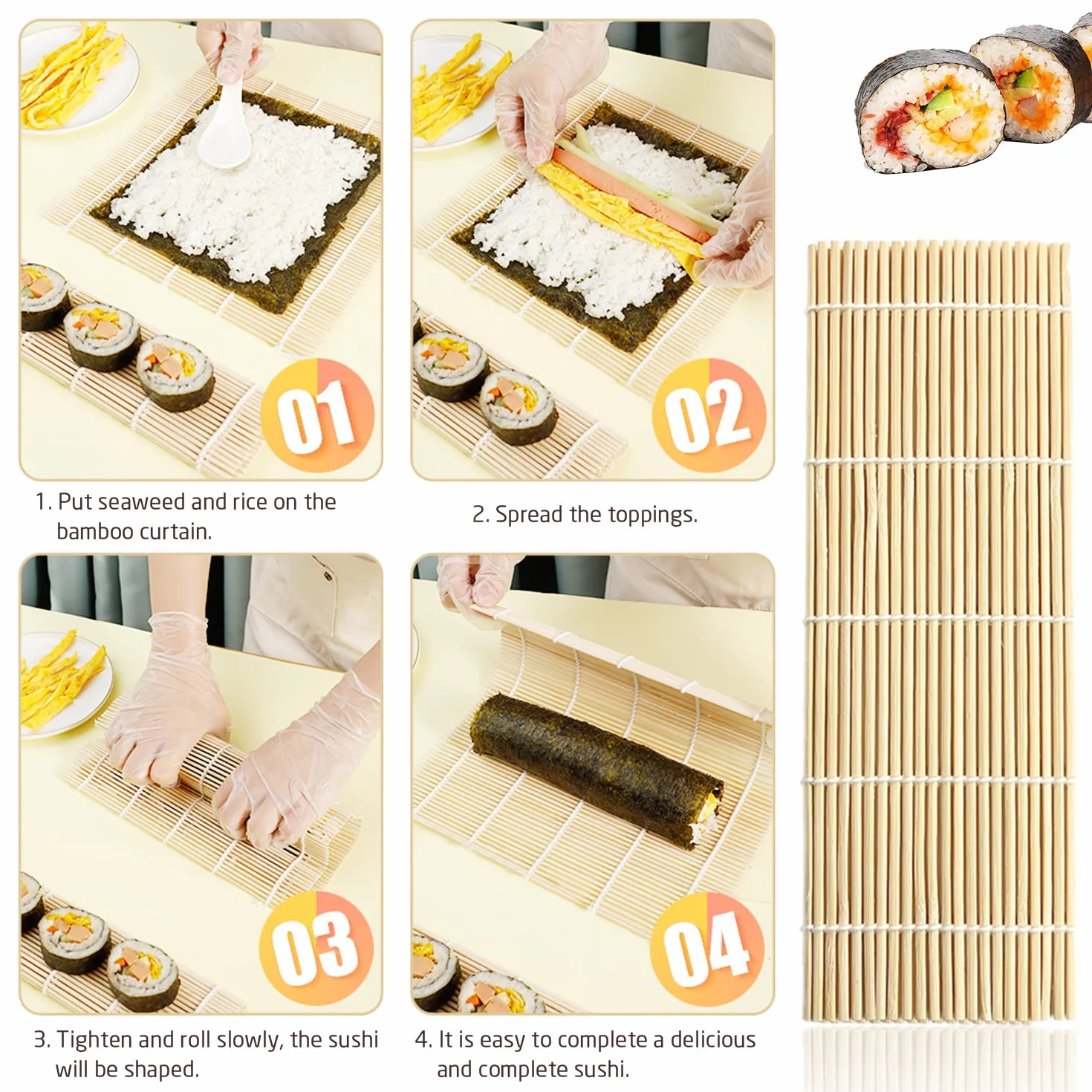 01

1. Put seaweed and rice on the bamboo curtain.

02

2. Spread the toppings.

03

3. Tighten and roll slowly, the sushi will be shaped.

04

4. It is easy to complete a delicious and complete sushi.