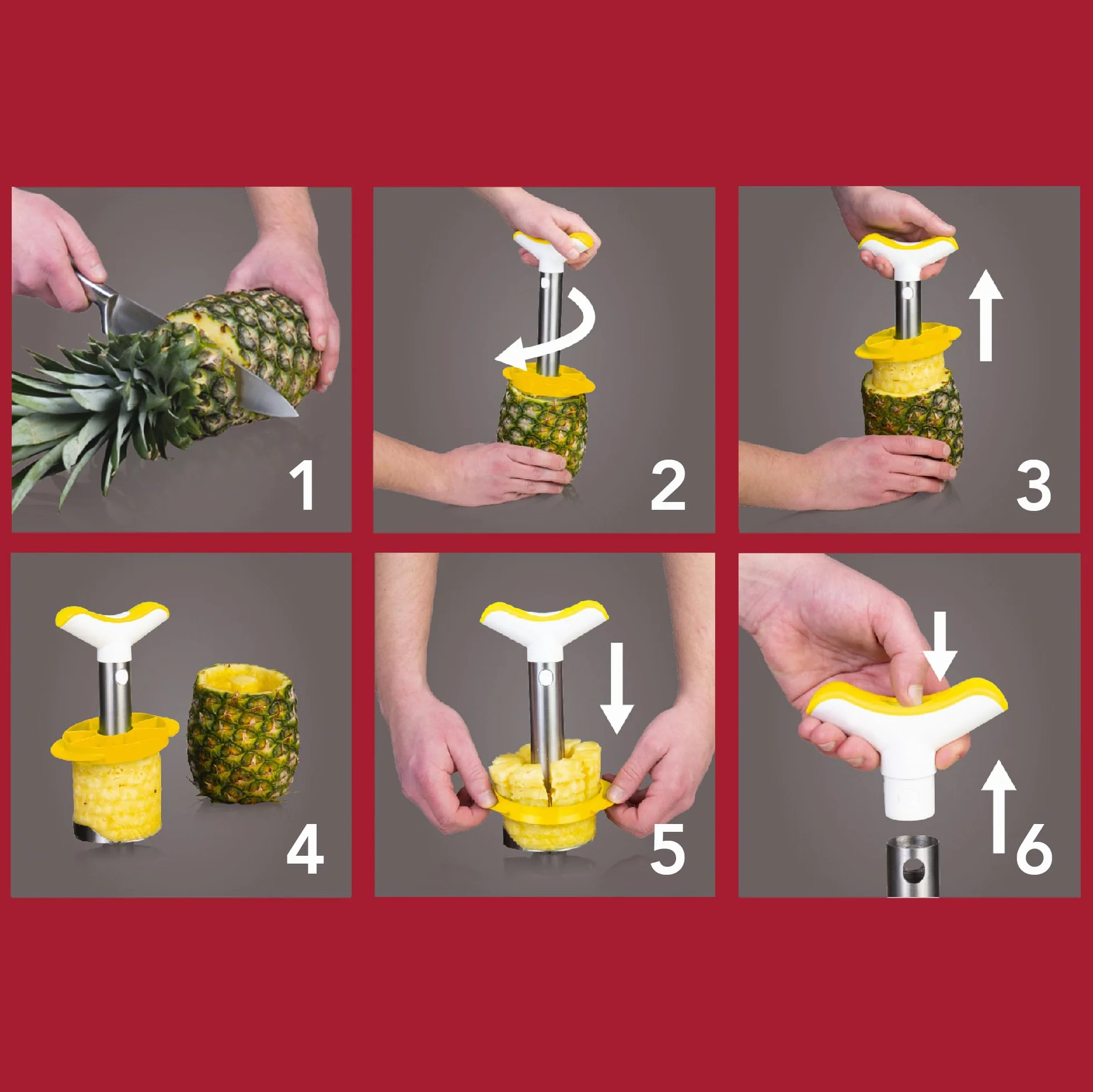 1

2

3

4

5

6