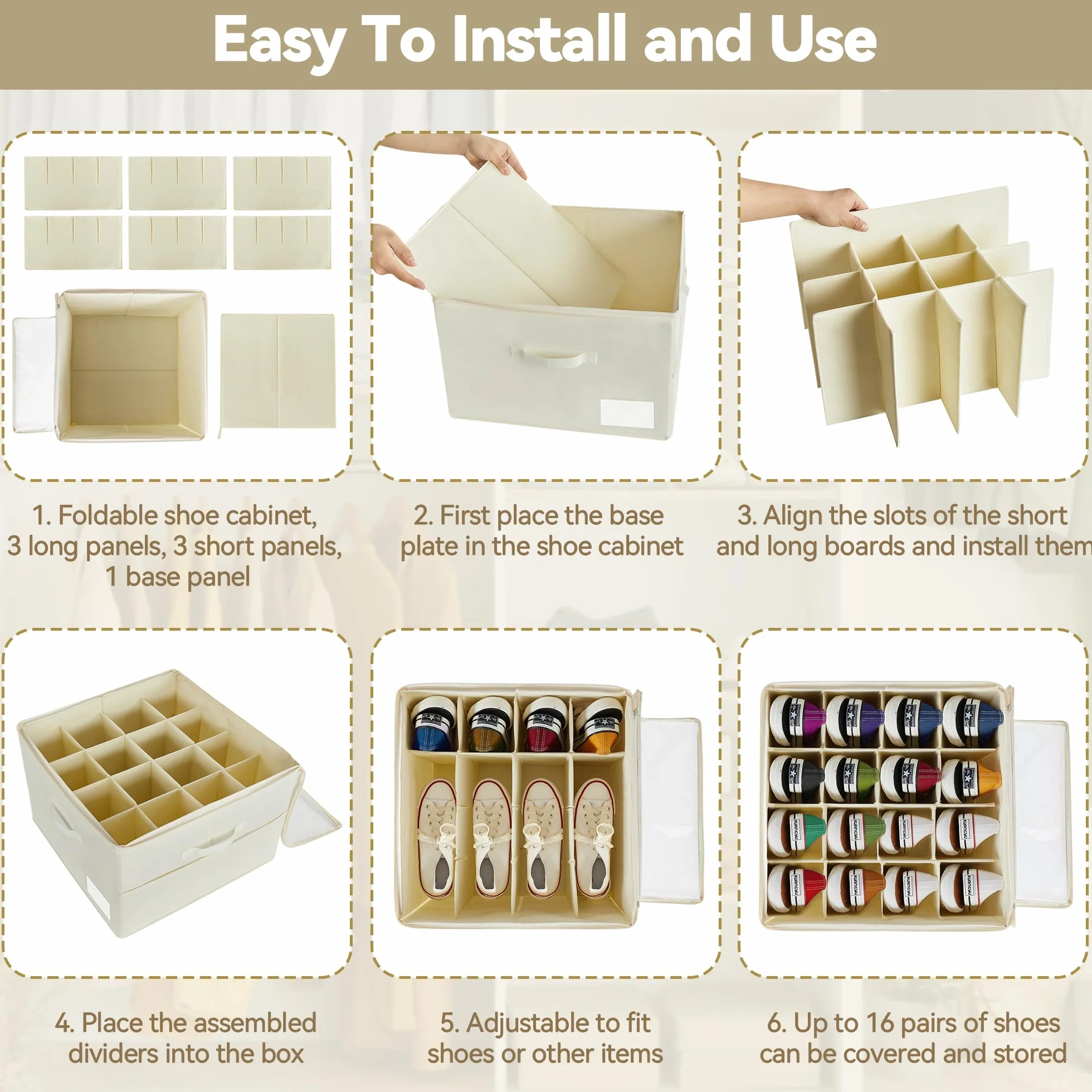 Easy To Install and Use

1. Foldable shoe cabinet, 3 long panels, 3 short panels, 1 base panel

2. First place the base plate in the shoe cabinet

3. Align the slots of the short and long boards and install them

4. Place the assembled dividers into the box

5. Adjustable to fit shoes or other items

6. Up to 16 pairs of shoes can be covered and stored