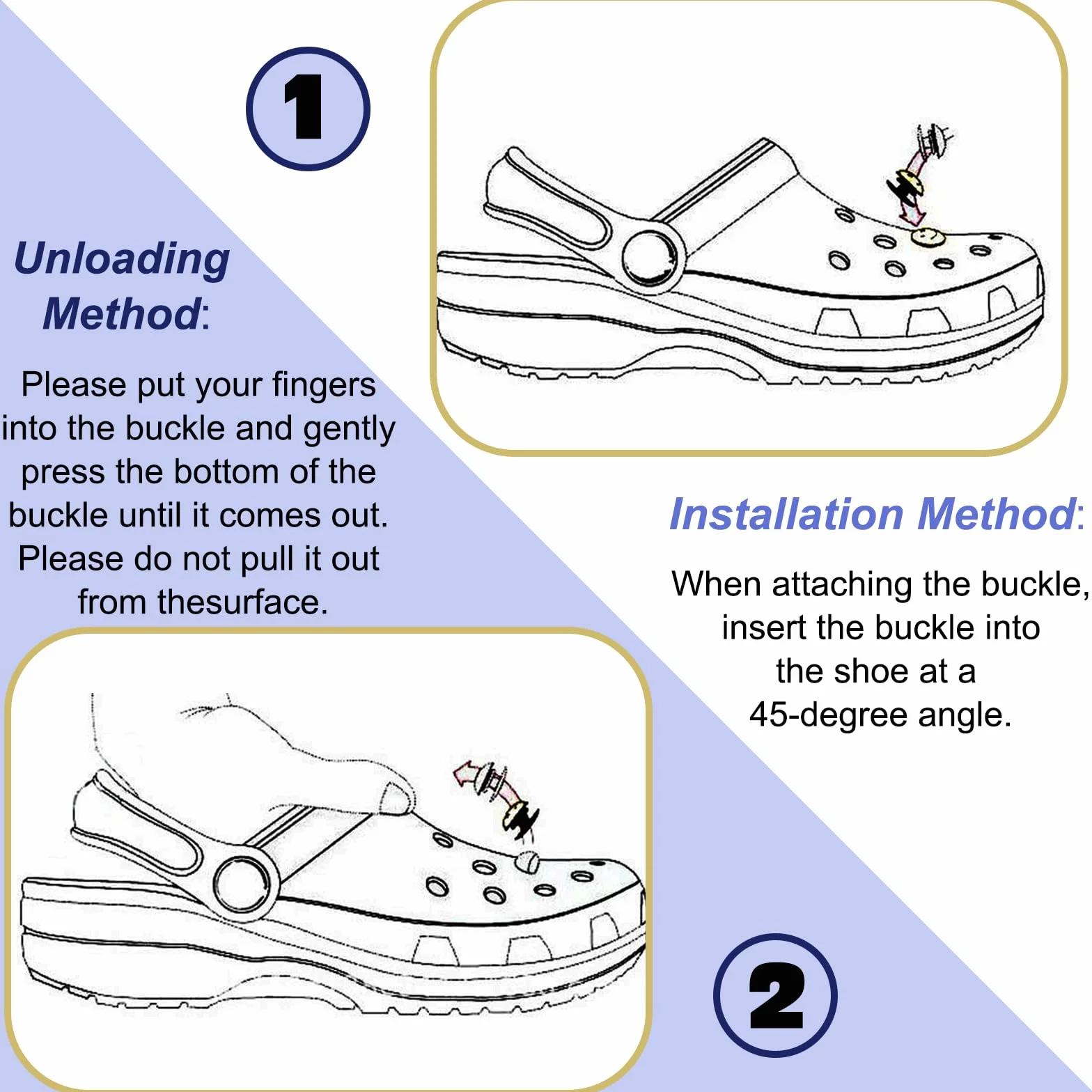 1

Unloading Method:

Please put your fingers into the buckle and gently press the bottom of the buckle until it comes out. Please do not pull it out from thesurface.

Installation Method:

When attaching the buckle, insert the buckle into the shoe at a 45-degree angle.

2