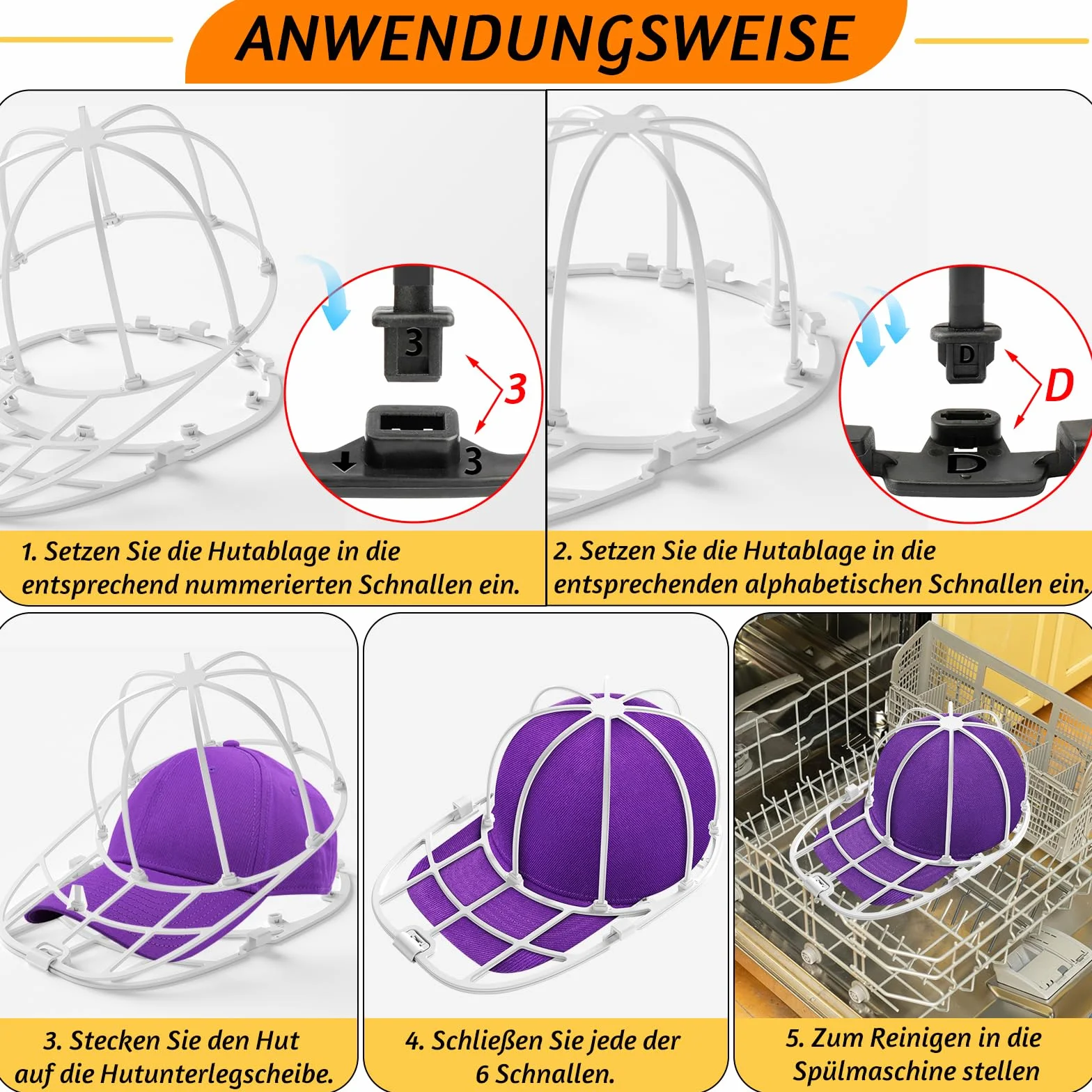 ANWENDUNGSWEISE

3

3

3

D

D

D

1. Setzen Sie die Hutablage in die entsprechend nummerierten Schnallen ein.

2. Setzen Sie die Hutablage in die entsprechenden alphabetischen Schnallen ein.

3. Stecken Sie den Hut auf die Hutunterlegscheibe.

4. Schließen Sie jede der 6 Schnallen.

5. Zum Reinigen in die Spülmaschine stellen