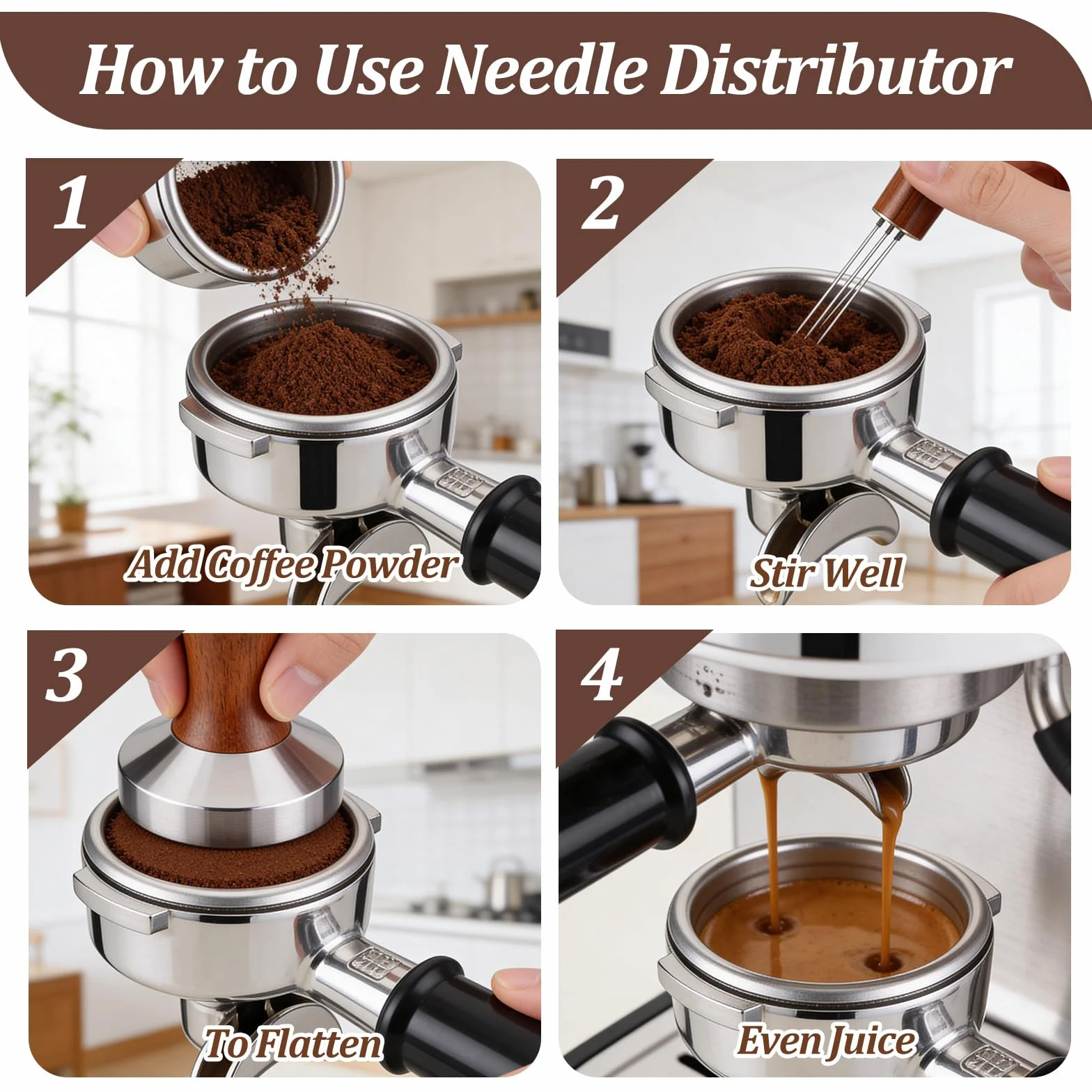 How to Use Needle Distributor

1

Add Coffee Powder

2

Stir Well

3

To Flatten

4

Even Juice