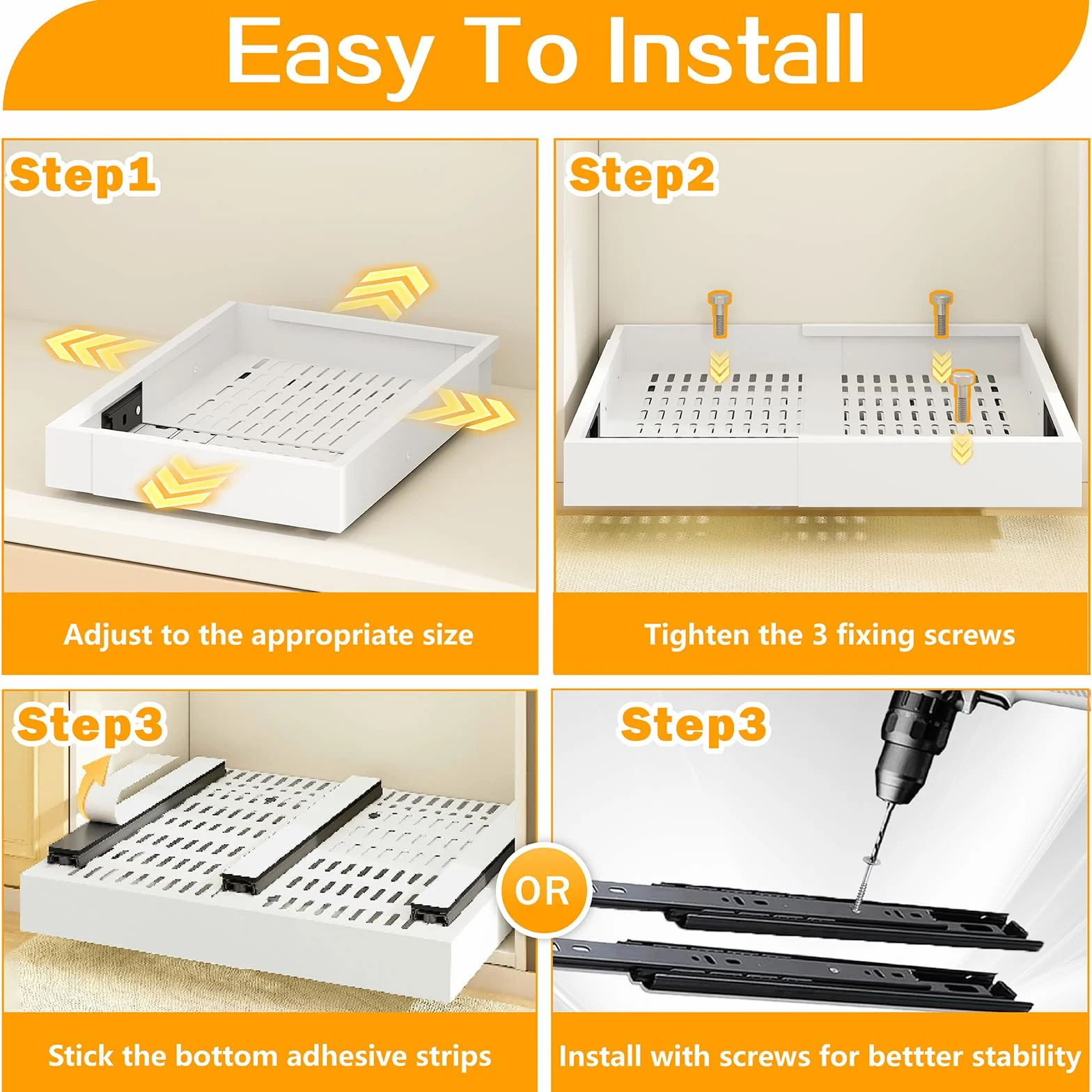 Easy To Install

Step1

Adjust to the appropriate size

Step2

Tighten the 3 fixing screws

Step3

Stick the bottom adhesive strips

OR

Step3

Install with screws for bettter stability