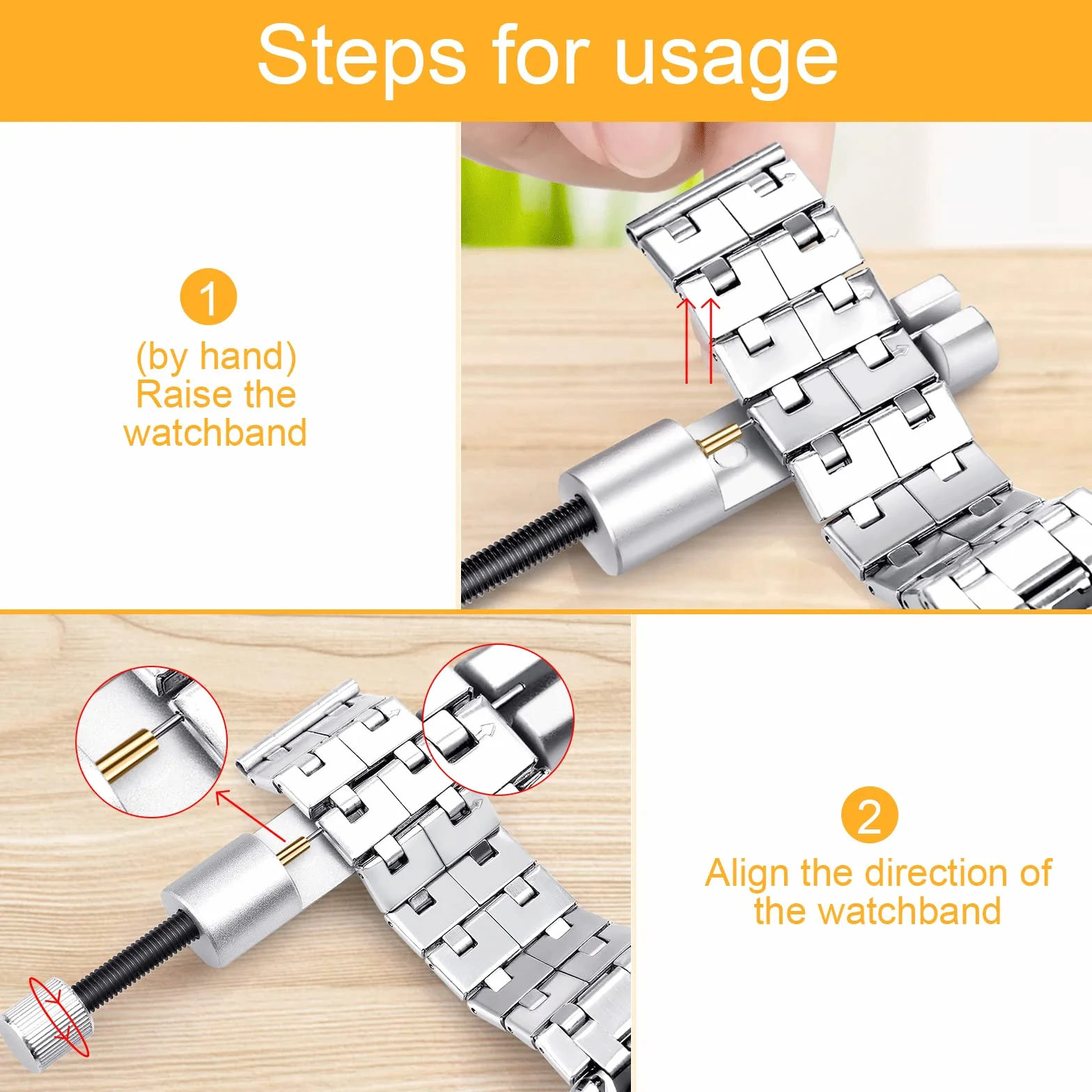 Steps for usage

1
(by hand)
Raise the watchband

2
Align the direction of the watchband